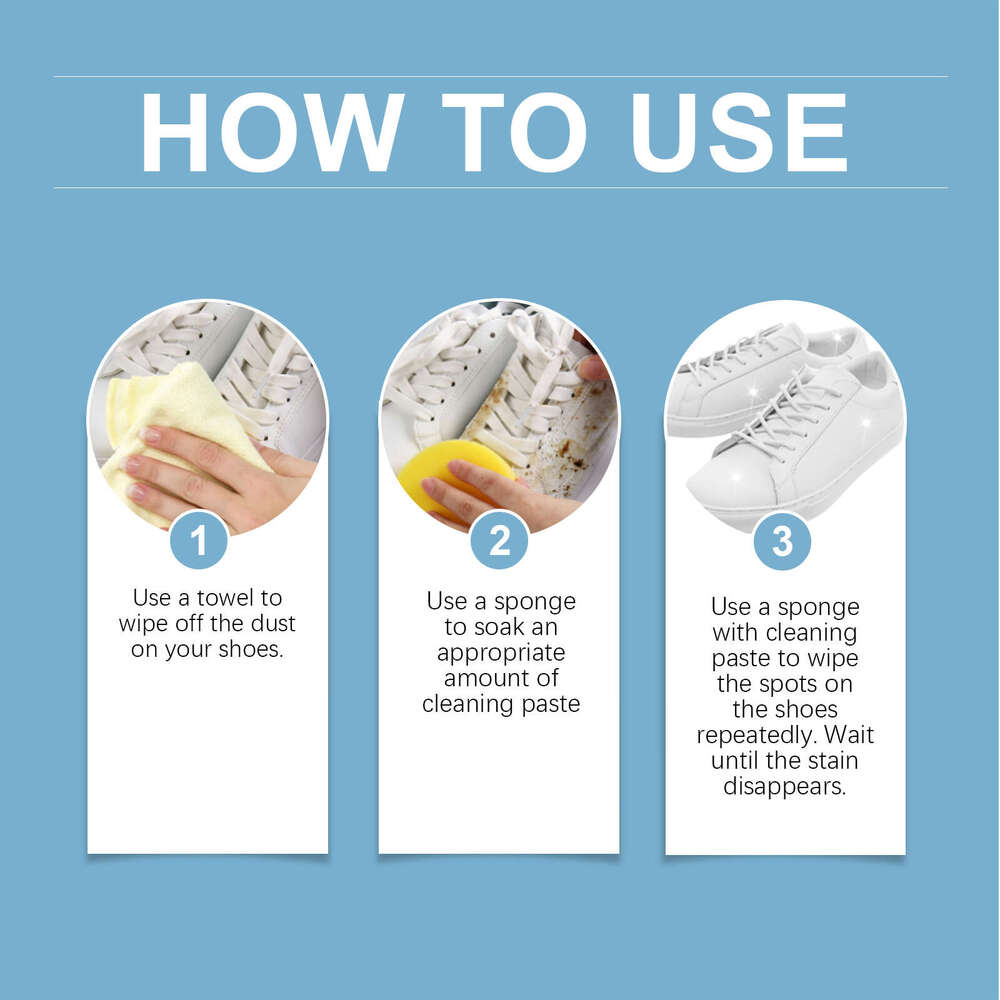 HOW TO USE

1

Use a towel to wipe off the dust on your shoes.

2

Use a sponge to soak an appropriate amount of cleaning paste

3

Use a sponge with cleaning paste to wipe the spots on the shoes repeatedly. Wait until the stain disappears.