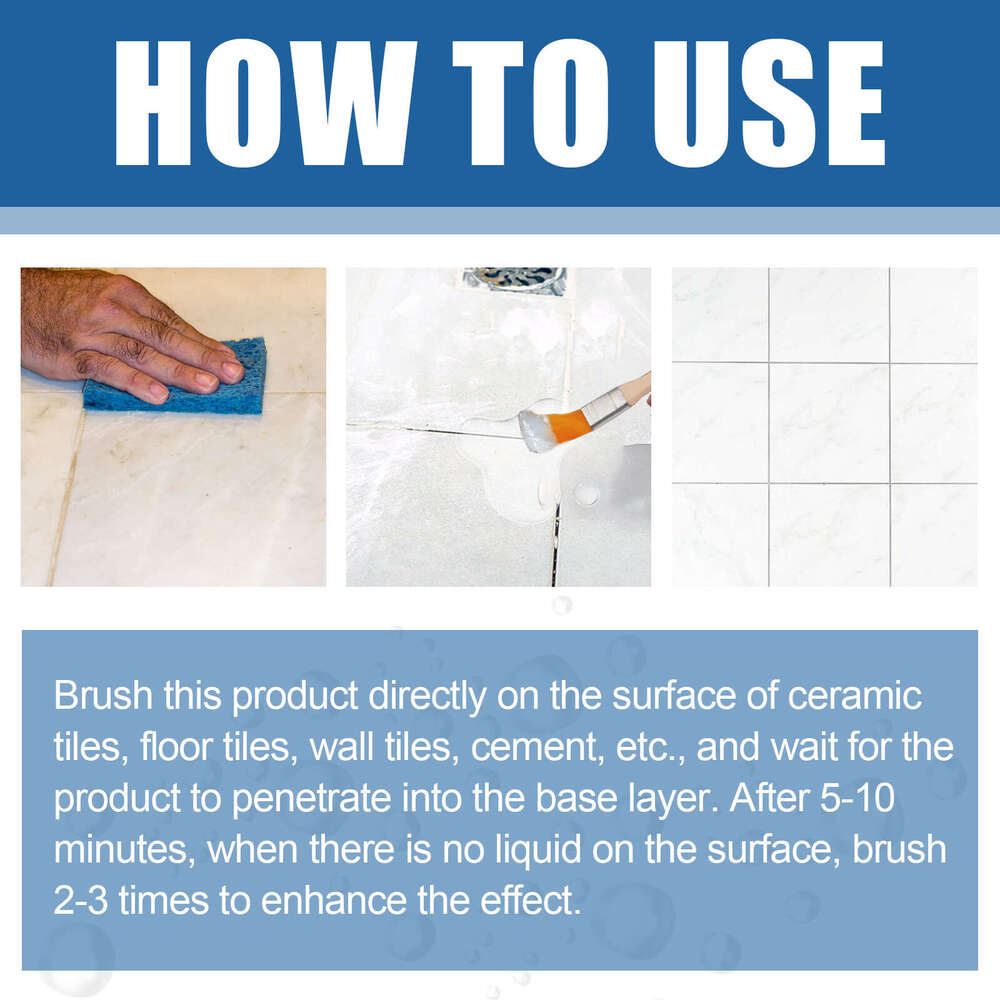 HOW TO USE

Brush this product directly on the surface of ceramic tiles, floor tiles, wall tiles, cement, etc., and wait for the product to penetrate into the base layer. After 5-10 minutes, when there is no liquid on the surface, brush 2-3 times to enhance the effect.