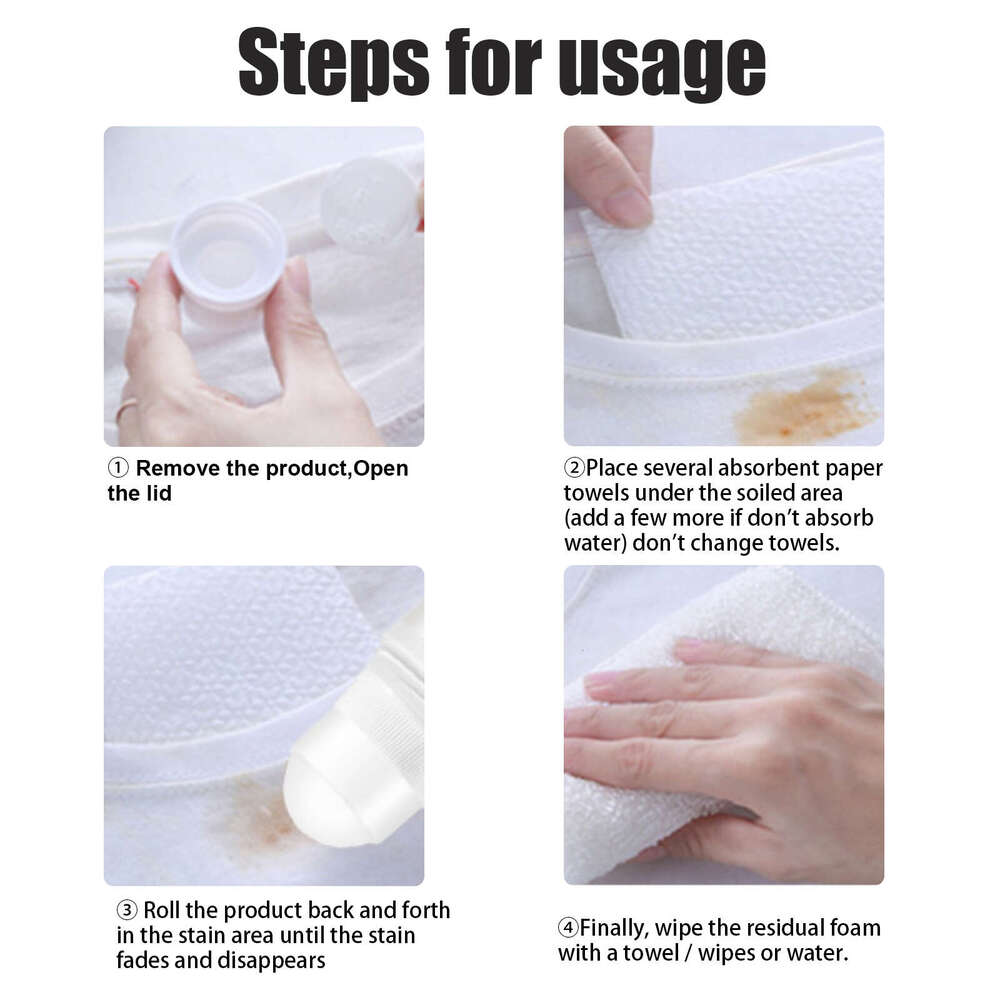 Steps for usage

① Remove the product,Open the lid

②Place several absorbent paper towels under the soiled area (add a few more if don't absorb water) don't change towels.

③ Roll the product back and forth in the stain area until the stain fades and disappears

④Finally, wipe the residual foam with a towel / wipes or water.