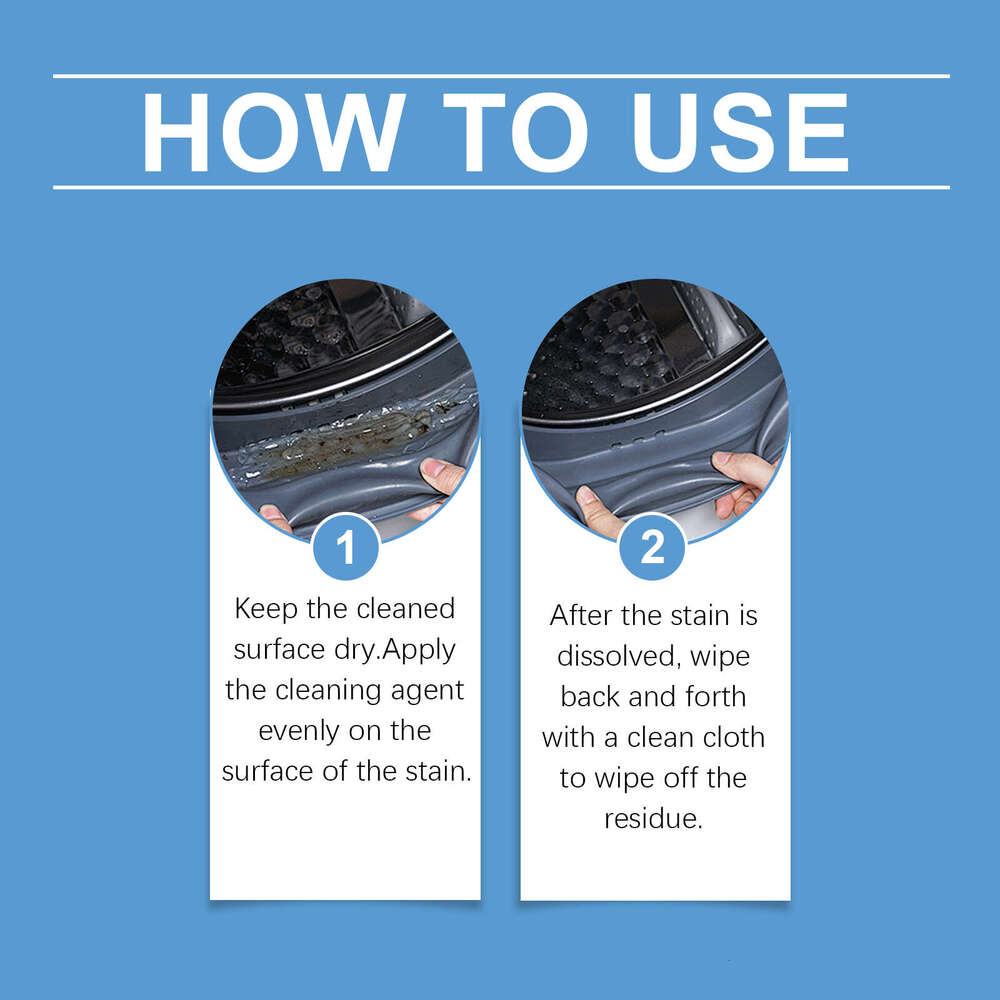 HOW TO USE

1

Keep the cleaned surface dry.Apply the cleaning agent evenly on the surface of the stain.

2

After the stain is dissolved, wipe back and forth with a clean cloth to wipe off the residue.