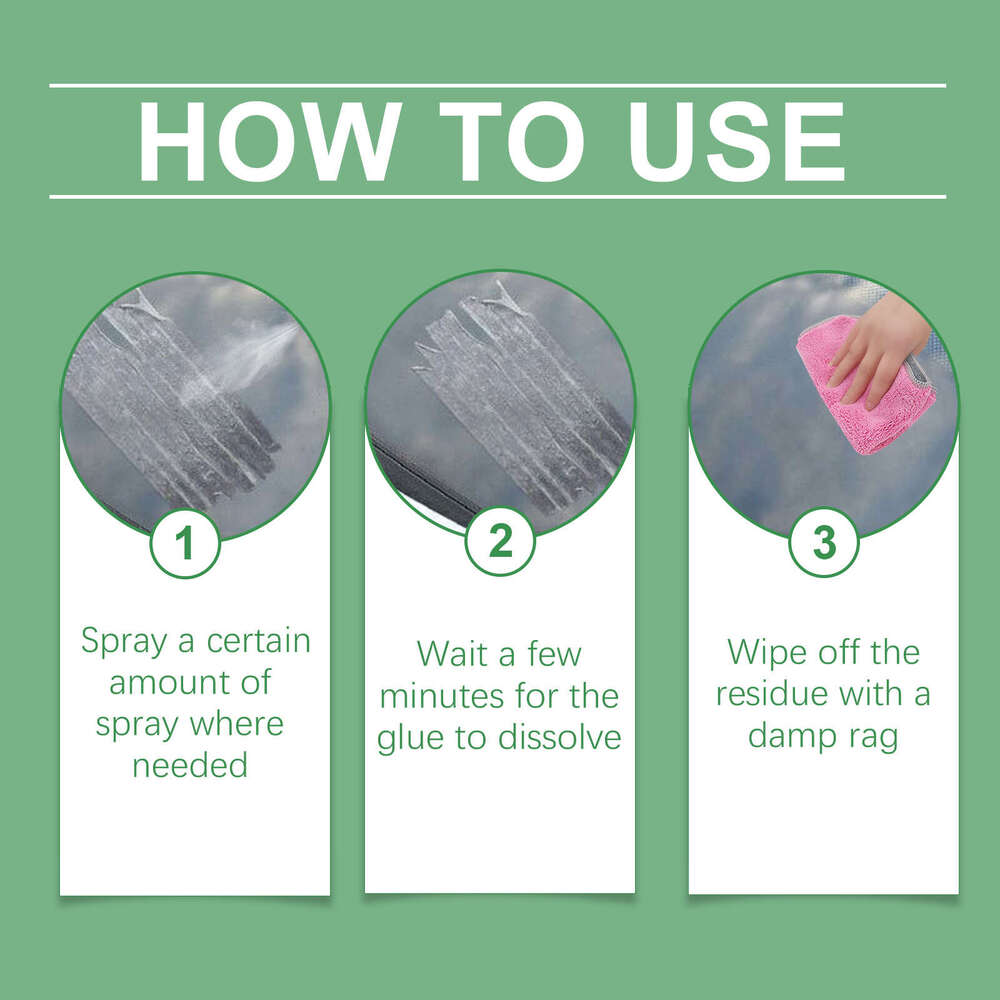 HOW TO USE

1

Spray a certain amount of spray where needed

2

Wait a few minutes for the glue to dissolve

3

Wipe off the residue with a damp rag