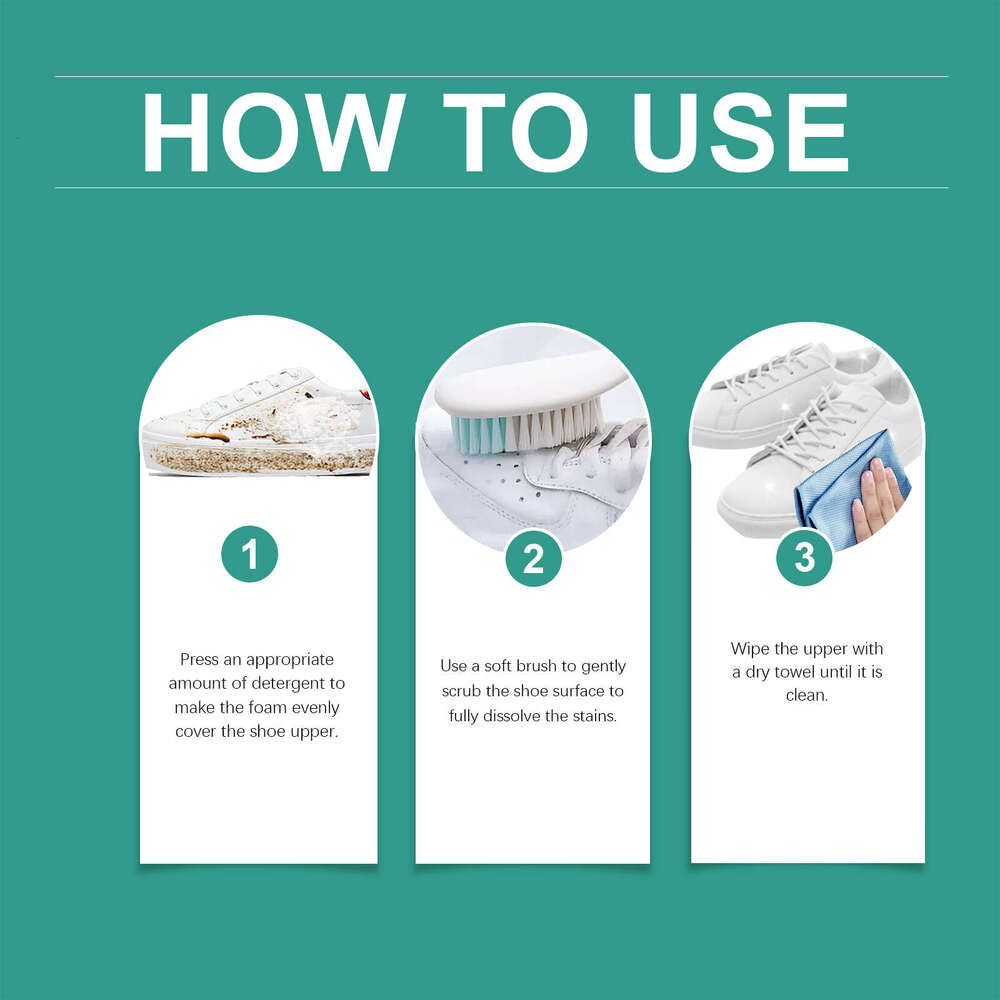 HOW TO USE

1

Press an appropriate amount of detergent to make the foam evenly cover the shoe upper.

2

Use a soft brush to gently scrub the shoe surface to fully dissolve the stains.

3

Wipe the upper with a dry towel until it is clean.