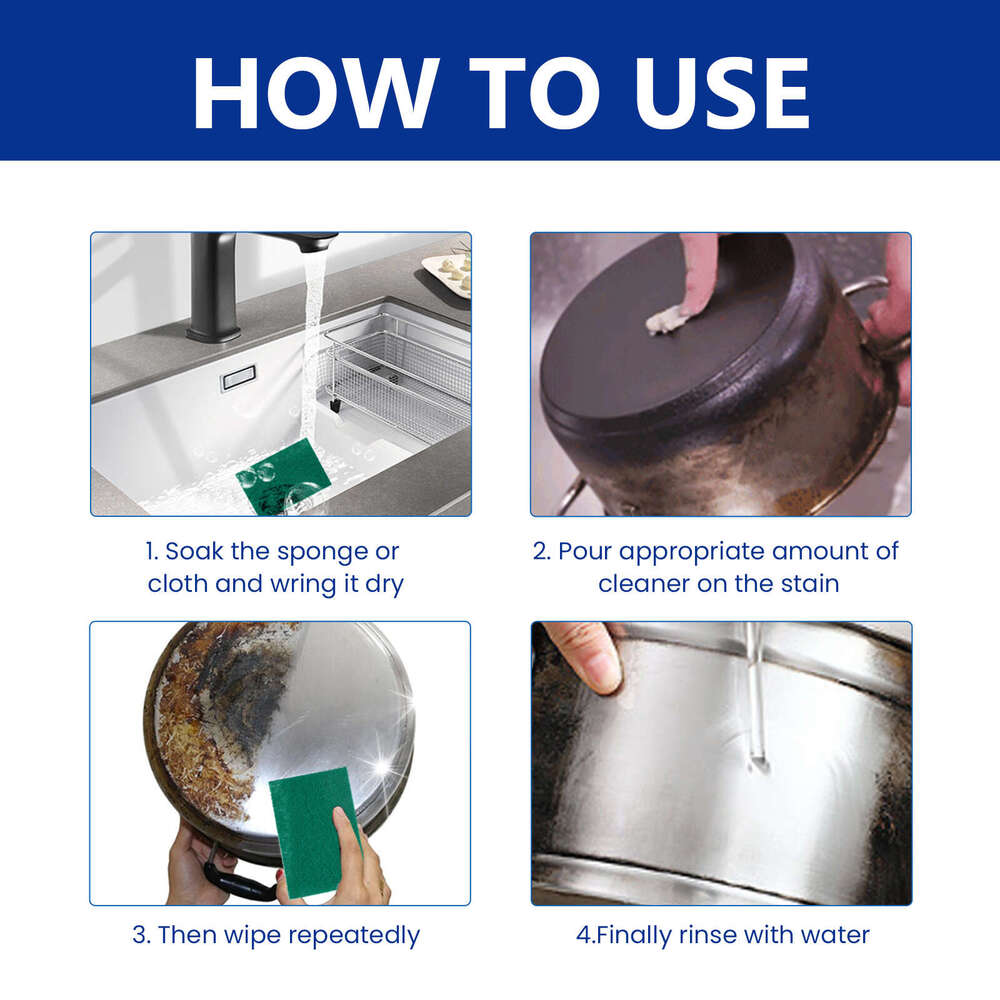 HOW TO USE

1. Soak the sponge or cloth and wring it dry

2. Pour appropriate amount of cleaner on the stain

3. Then wipe repeatedly

4.Finally rinse with water