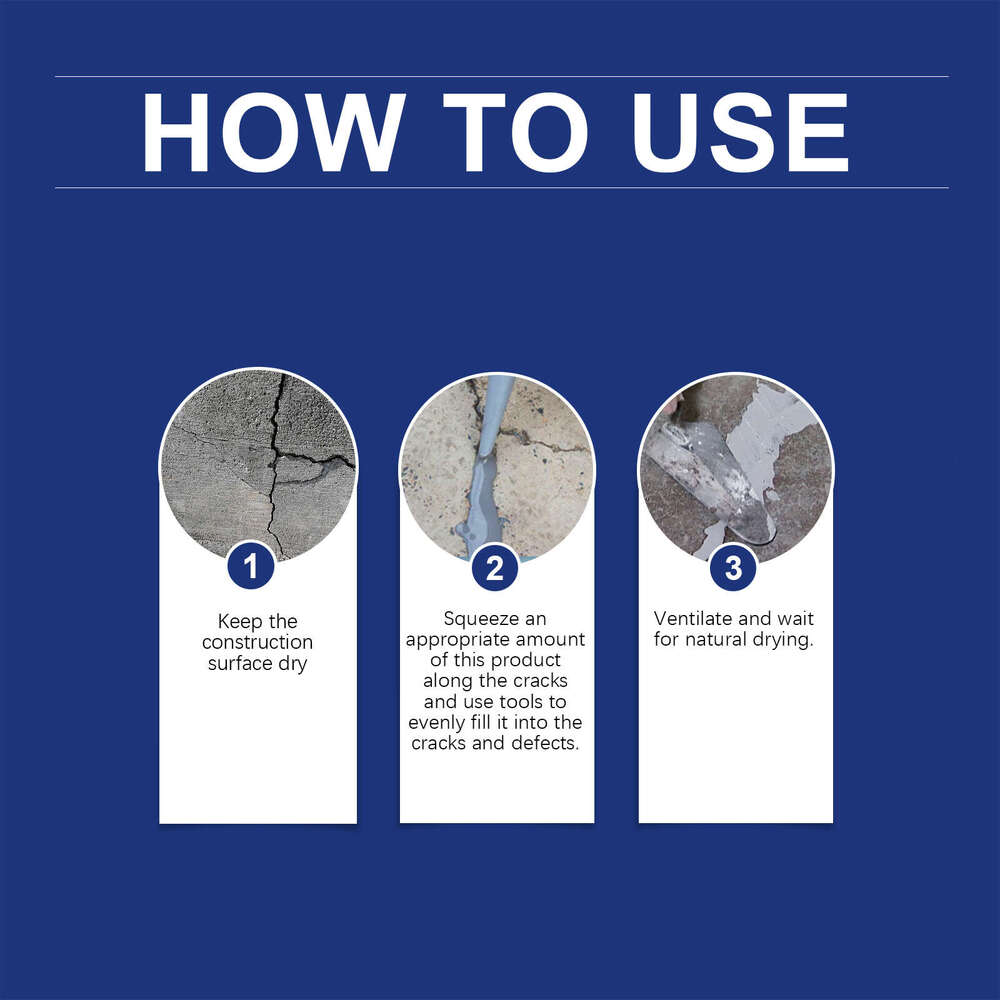 HOW TO USE

1

Keep the construction surface dry

2

Squeeze an appropriate amount of this product along the cracks and use tools to evenly fill it into the cracks and defects.

3

Ventilate and wait for natural drying.