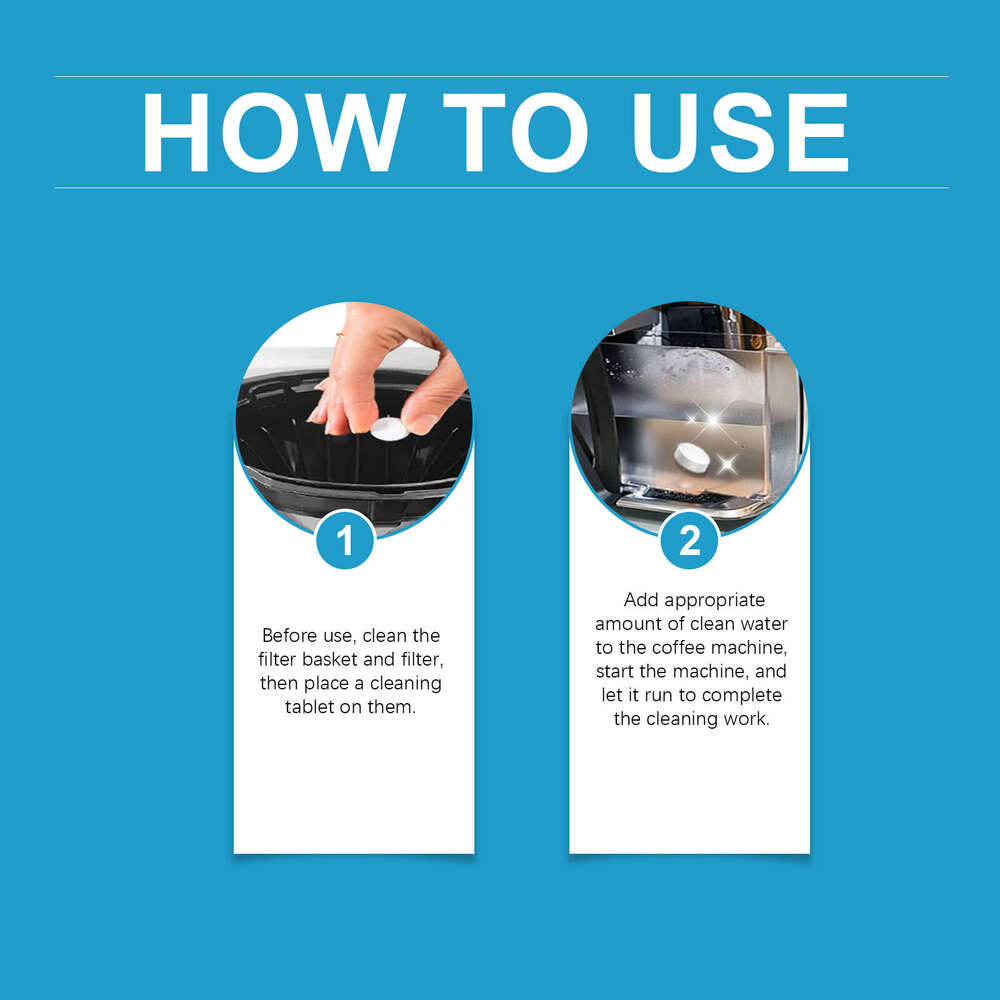 HOW TO USE

1

Before use, clean the filter basket and filter, then place a cleaning tablet on them.

2

Add appropriate amount of clean water to the coffee machine, start the machine, and let it run to complete the cleaning work.