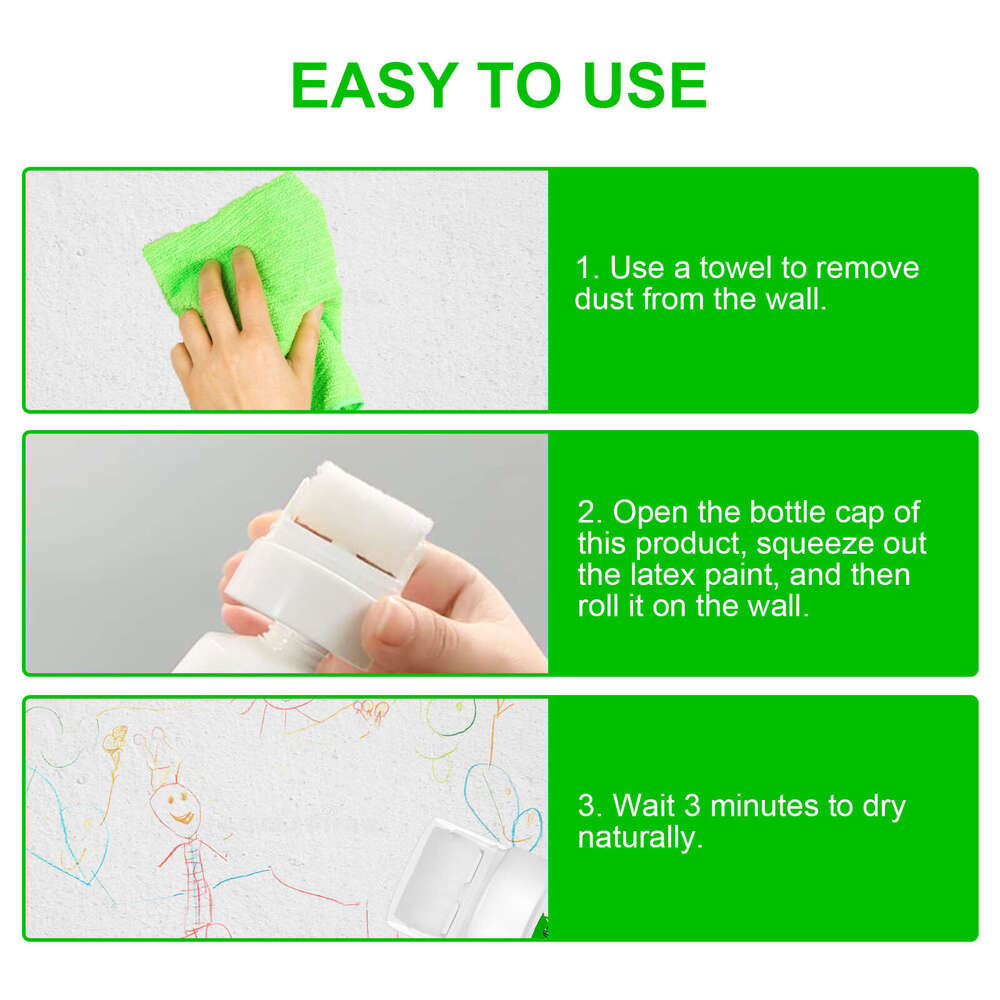 EASY TO USE

1. Use a towel to remove dust from the wall.

2. Open the bottle cap of this product, squeeze out the latex paint, and then roll it on the wall.

3. Wait 3 minutes to dry naturally.