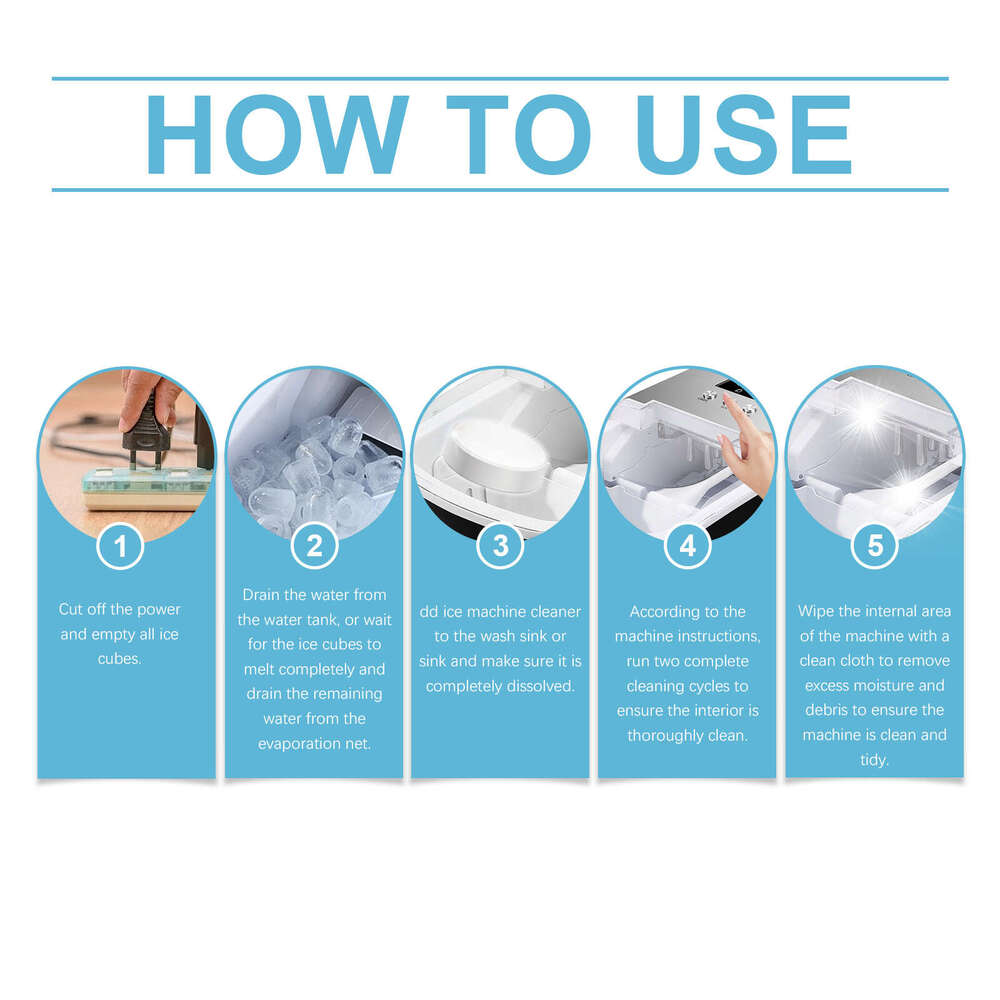 HOW TO USE

1

Cut off the power and empty all ice cubes.

2

Drain the water from the water tank, or wait for the ice cubes to melt completely and drain the remaining water from the evaporation net.

3

dd ice machine cleaner to the wash sink or sink and make sure it is completely dissolved.

4

According to the machine instructions, run two complete cleaning cycles to ensure the interior is thoroughly clean.

5

Wipe the internal area of the machine with a clean cloth to remove excess moisture and debris to ensure the machine is clean and tidy.