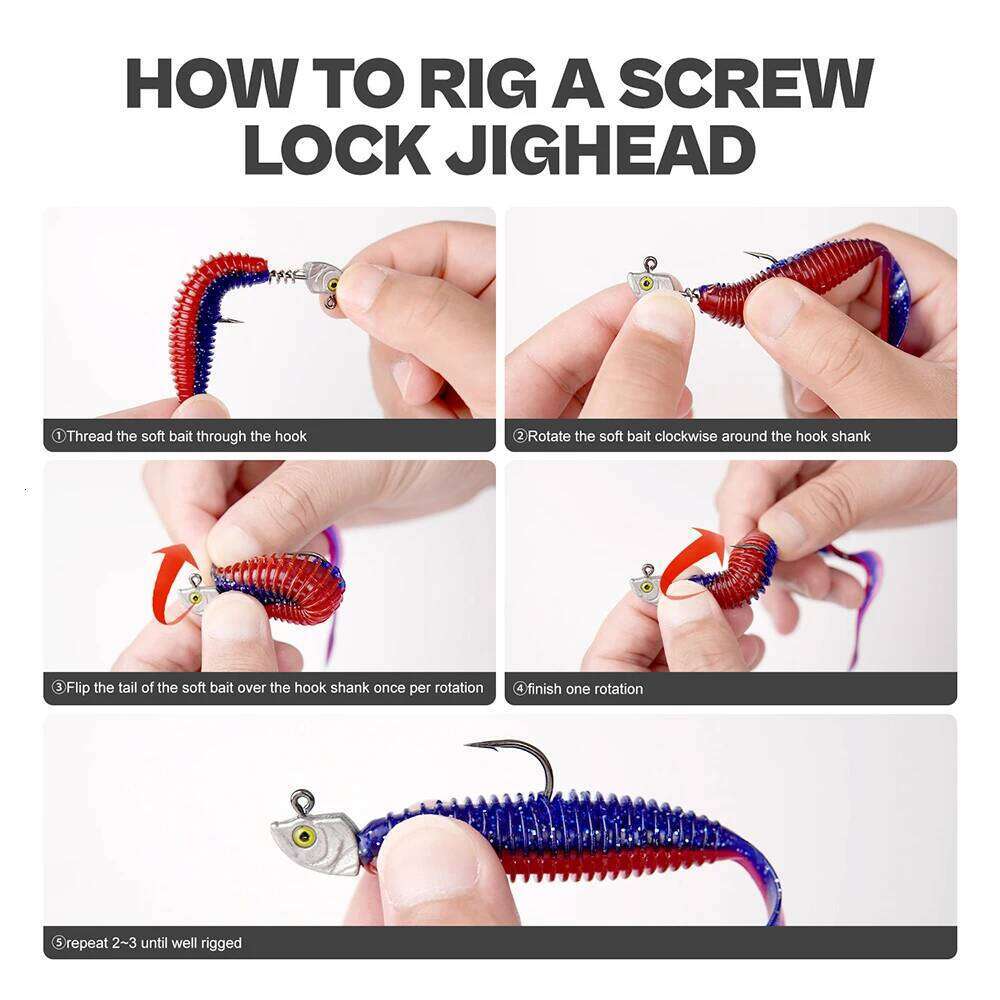 HOW TO RIG A SCREW LOCK JIGHEAD

①Thread the soft bait through the hook

②Rotate the soft bait clockwise around the hook shank

③Flip the tail of the soft bait over the hook shank once per rotation

④finish one rotation

⑤repeat 2~3 until well rigged