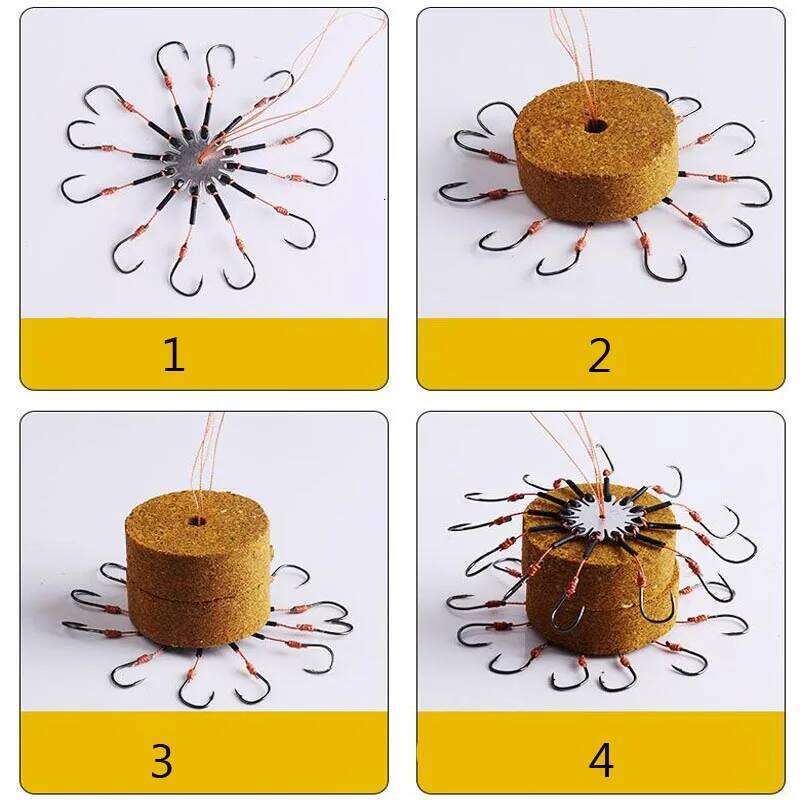 1

2

3

4