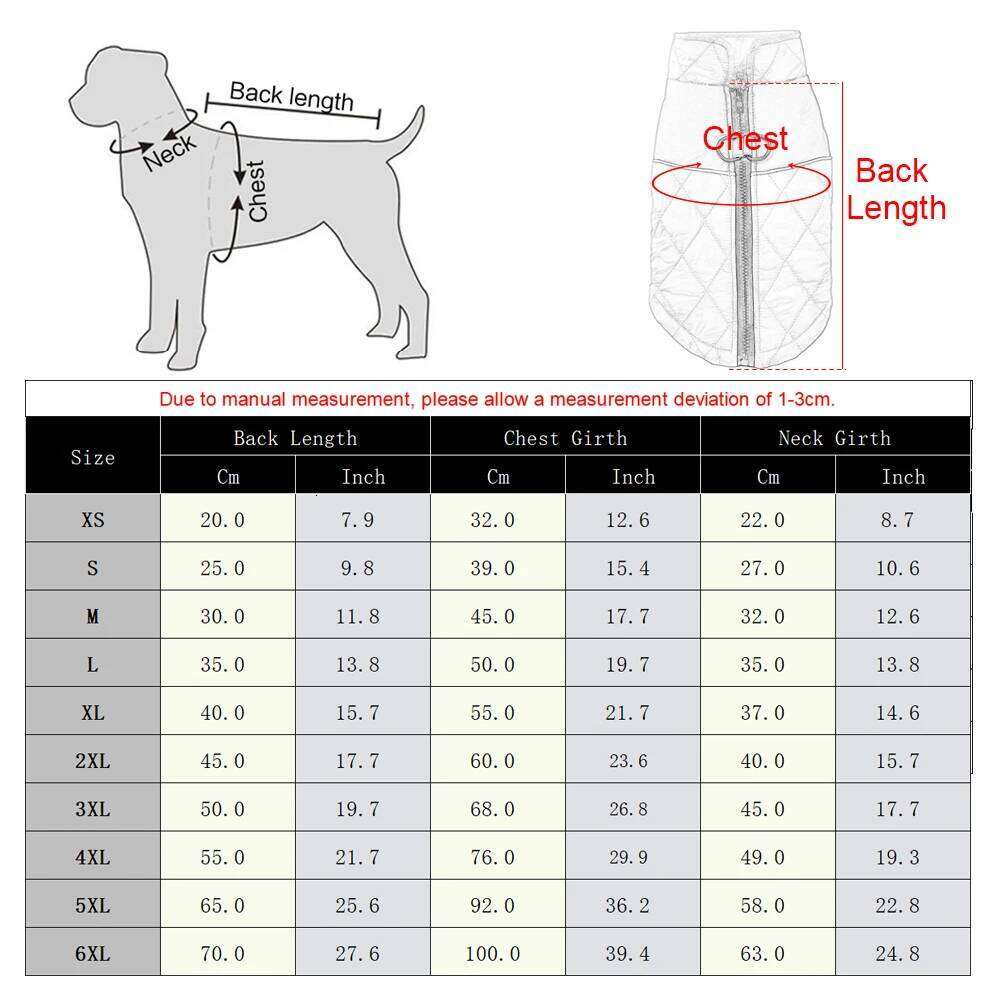 Back length
Neck
Chest

Chest
Back Length

Due to manual measurement, please allow a measurement deviation of 1-3cm.

| Size | Back Length Cm | Back Length Inch | Chest Girth Cm | Chest Girth Inch | Neck Girth Cm | Neck Girth Inch |
|---|---|---|---|---|---|---|
| XS | 20.0 | 7.9 | 32.0 | 12.6 | 22.0 | 8.7 |
| S | 25.0 | 9.8 | 39.0 | 15.4 | 27.0 | 10.6 |
| M | 30.0 | 11.8 | 45.0 | 17.7 | 32.0 | 12.6 |
| L | 35.0 | 13.8 | 50.0 | 19.7 | 35.0 | 13.8 |
| XL | 40.0 | 15.7 | 55.0 | 21.7 | 37.0 | 14.6 |
| 2XL | 45.0 | 17.7 | 60.0 | 23.6 | 40.0 | 15.7 |
| 3XL | 50.0 | 19.7 | 68.0 | 26.8 | 45.0 | 17.7 |
| 4XL | 55.0 | 21.7 | 76.0 | 29.9 | 49.0 | 19.3 |
| 5XL | 65.0 | 25.6 | 92.0 | 36.2 | 58.0 | 22.8 |
| 6XL | 70.0 | 27.6 | 100.0 | 39.4 | 63.0 | 24.8 |