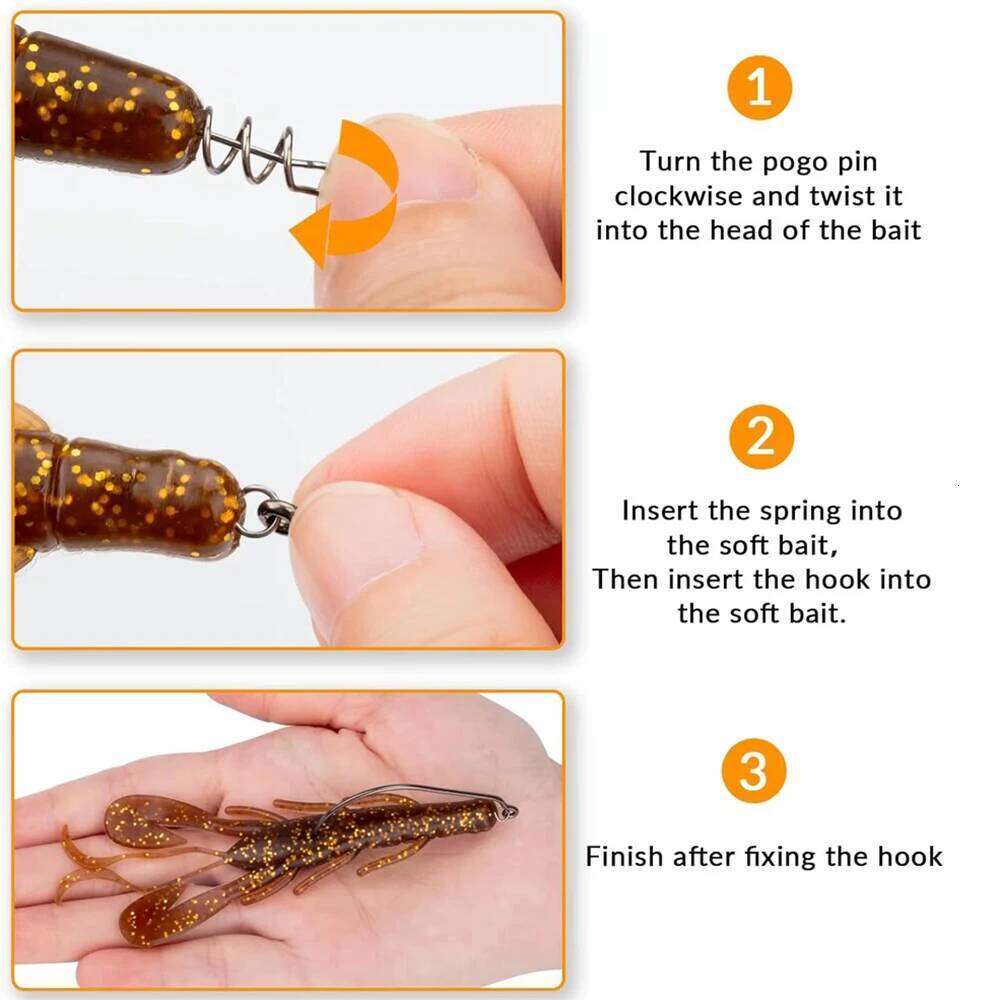 1

Turn the pogo pin clockwise and twist it into the head of the bait

2

Insert the spring into the soft bait,
Then insert the hook into the soft bait.

3

Finish after fixing the hook