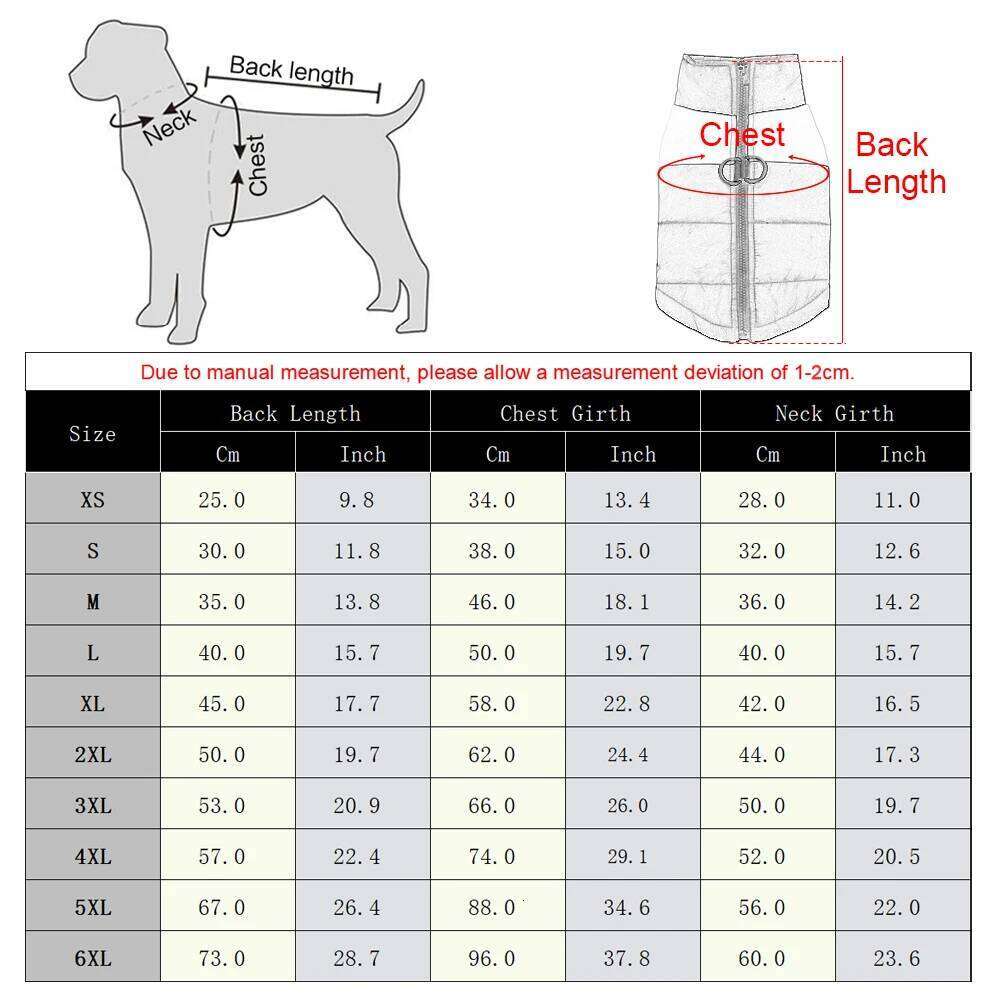 Back length
Neck
Chest

Chest
Back Length

Due to manual measurement, please allow a measurement deviation of 1-2cm.

| Size | Back Length Cm | Back Length Inch | Chest Girth Cm | Chest Girth Inch | Neck Girth Cm | Neck Girth Inch |
|---|---|---|---|---|---|---|
| XS | 25.0 | 9.8 | 34.0 | 13.4 | 28.0 | 11.0 |
| S | 30.0 | 11.8 | 38.0 | 15.0 | 32.0 | 12.6 |
| M | 35.0 | 13.8 | 46.0 | 18.1 | 36.0 | 14.2 |
| L | 40.0 | 15.7 | 50.0 | 19.7 | 40.0 | 15.7 |
| XL | 45.0 | 17.7 | 58.0 | 22.8 | 42.0 | 16.5 |
| 2XL | 50.0 | 19.7 | 62.0 | 24.4 | 44.0 | 17.3 |
| 3XL | 53.0 | 20.9 | 66.0 | 26.0 | 50.0 | 19.7 |
| 4XL | 57.0 | 22.4 | 74.0 | 29.1 | 52.0 | 20.5 |
| 5XL | 67.0 | 26.4 | 88.0 | 34.6 | 56.0 | 22.0 |
| 6XL | 73.0 | 28.7 | 96.0 | 37.8 | 60.0 | 23.6 |