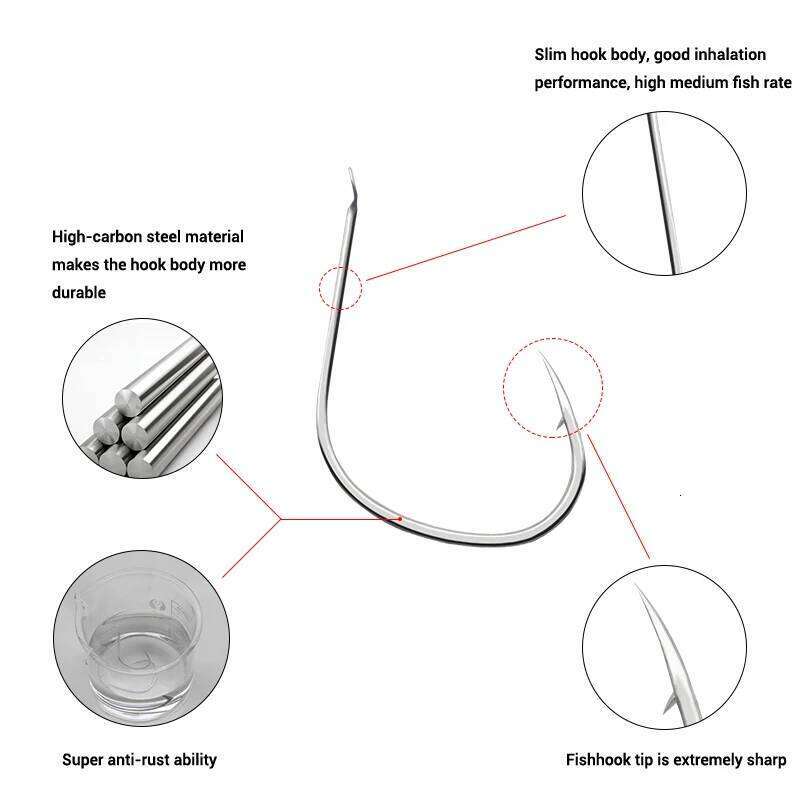 Slim hook body, good inhalation performance, high medium fish rate

High-carbon steel material makes the hook body more durable

Super anti-rust ability

Fishhook tip is extremely sharp