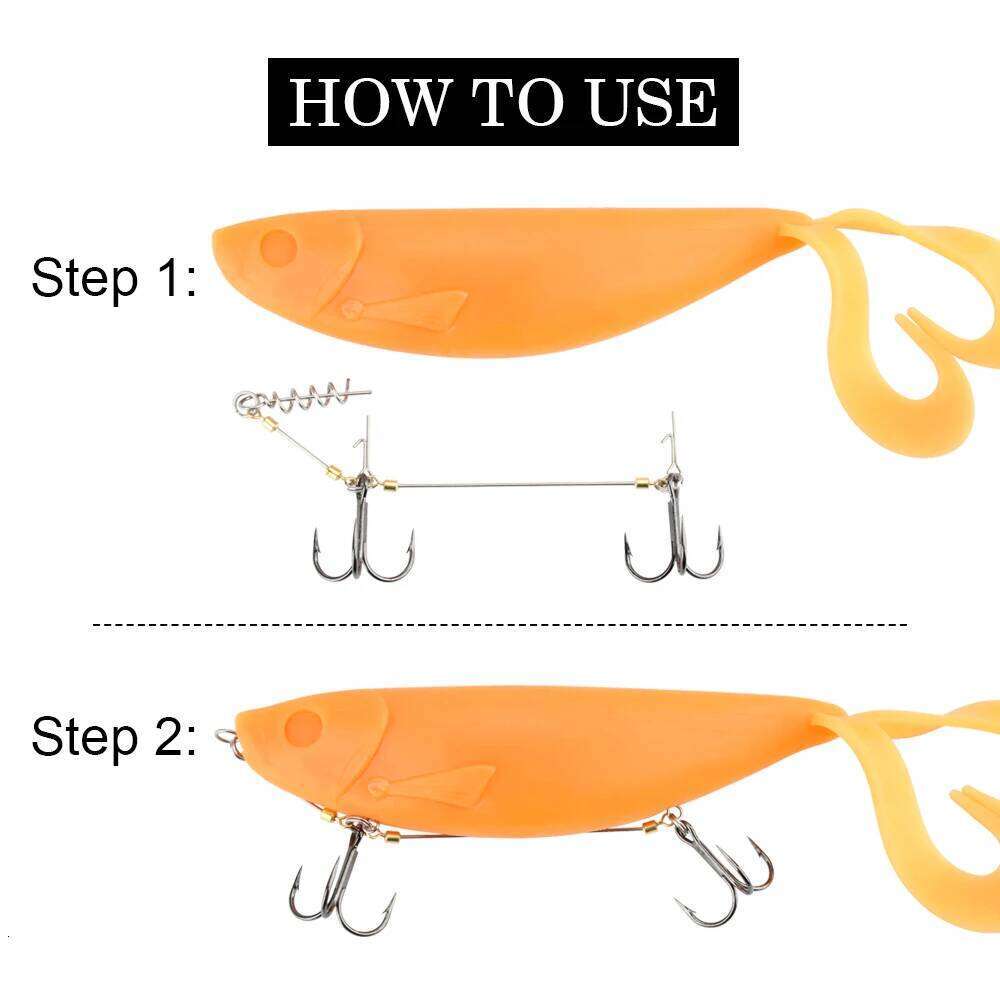 HOW TO USE

Step 1:

Step 2: