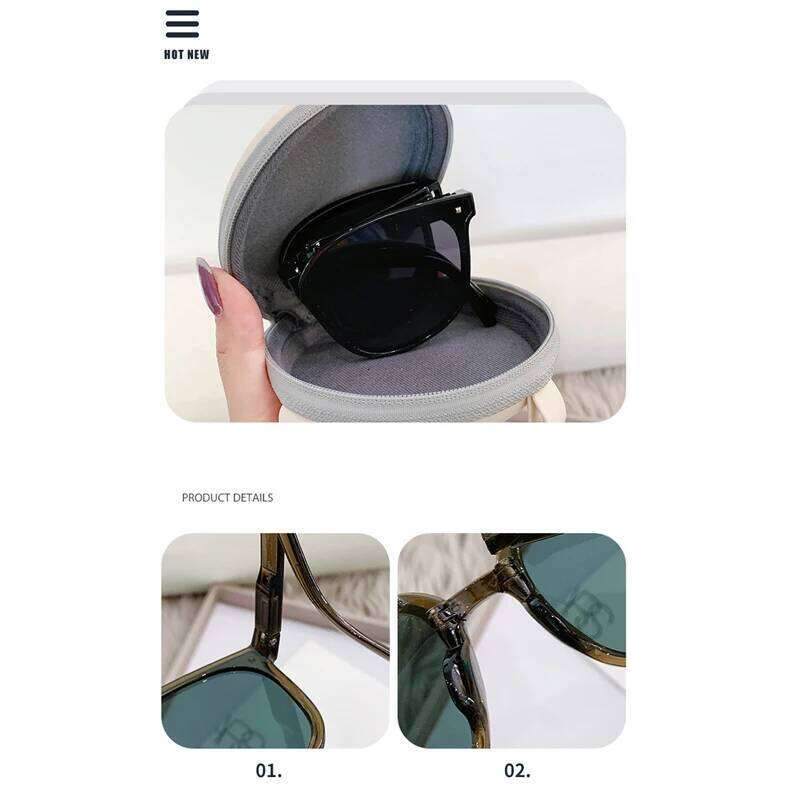 HOT NEW

PRODUCT DETAILS

01.

02.