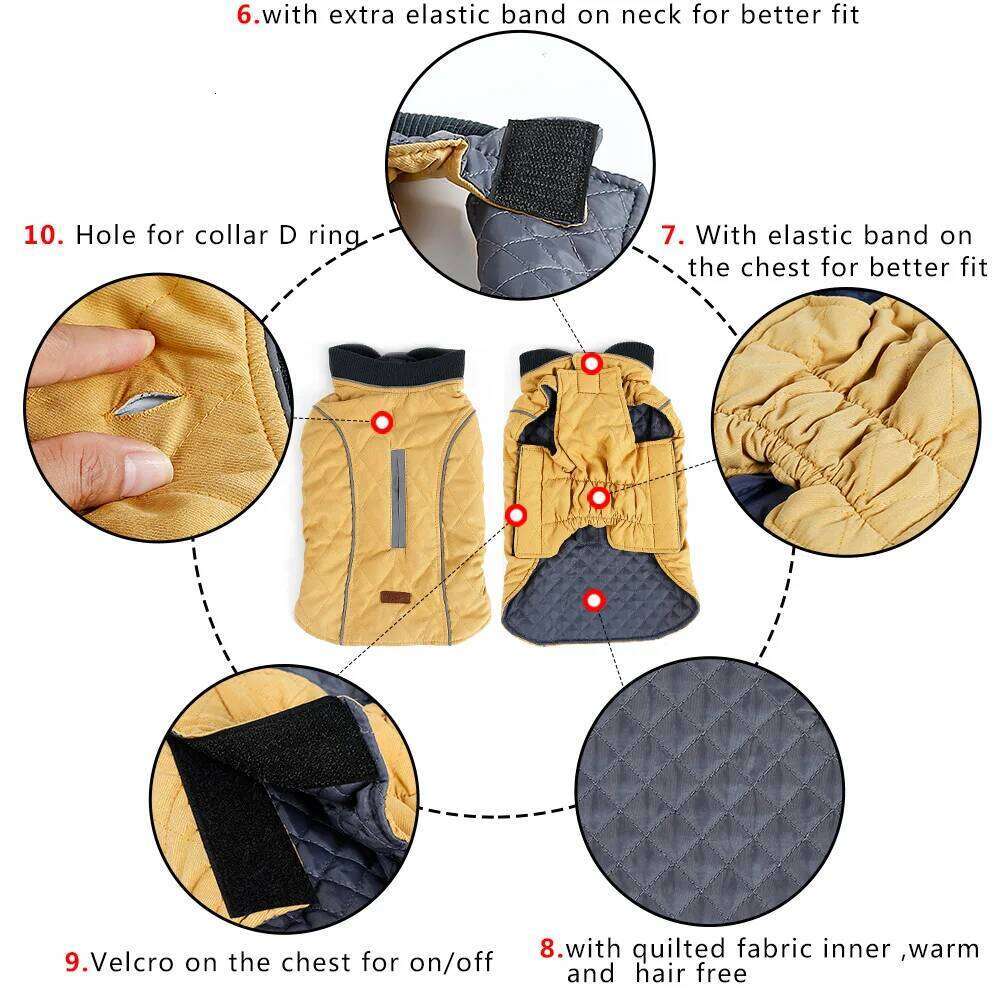 6.with extra elastic band on neck for better fit

10. Hole for collar D ring

7. With elastic band on the chest for better fit

9.Velcro on the chest for on/off

8.with quilted fabric inner ,warm and hair free