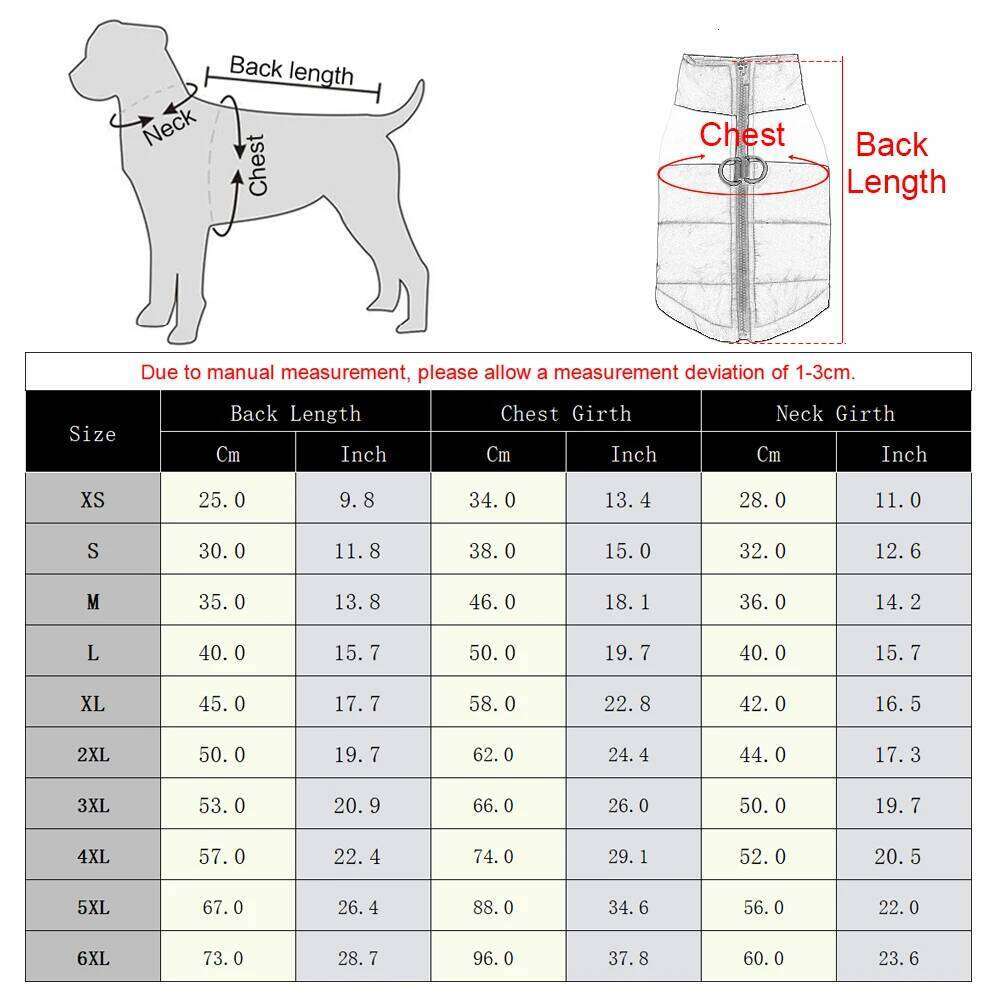 Back length
Neck
Chest

Chest
Back Length

Due to manual measurement, please allow a measurement deviation of 1-3cm.

| Size | Back Length Cm | Back Length Inch | Chest Girth Cm | Chest Girth Inch | Neck Girth Cm | Neck Girth Inch |
|---|---|---|---|---|---|---|
| XS | 25.0 | 9.8 | 34.0 | 13.4 | 28.0 | 11.0 |
| S | 30.0 | 11.8 | 38.0 | 15.0 | 32.0 | 12.6 |
| M | 35.0 | 13.8 | 46.0 | 18.1 | 36.0 | 14.2 |
| L | 40.0 | 15.7 | 50.0 | 19.7 | 40.0 | 15.7 |
| XL | 45.0 | 17.7 | 58.0 | 22.8 | 42.0 | 16.5 |
| 2XL | 50.0 | 19.7 | 62.0 | 24.4 | 44.0 | 17.3 |
| 3XL | 53.0 | 20.9 | 66.0 | 26.0 | 50.0 | 19.7 |
| 4XL | 57.0 | 22.4 | 74.0 | 29.1 | 52.0 | 20.5 |
| 5XL | 67.0 | 26.4 | 88.0 | 34.6 | 56.0 | 22.0 |
| 6XL | 73.0 | 28.7 | 96.0 | 37.8 | 60.0 | 23.6 |