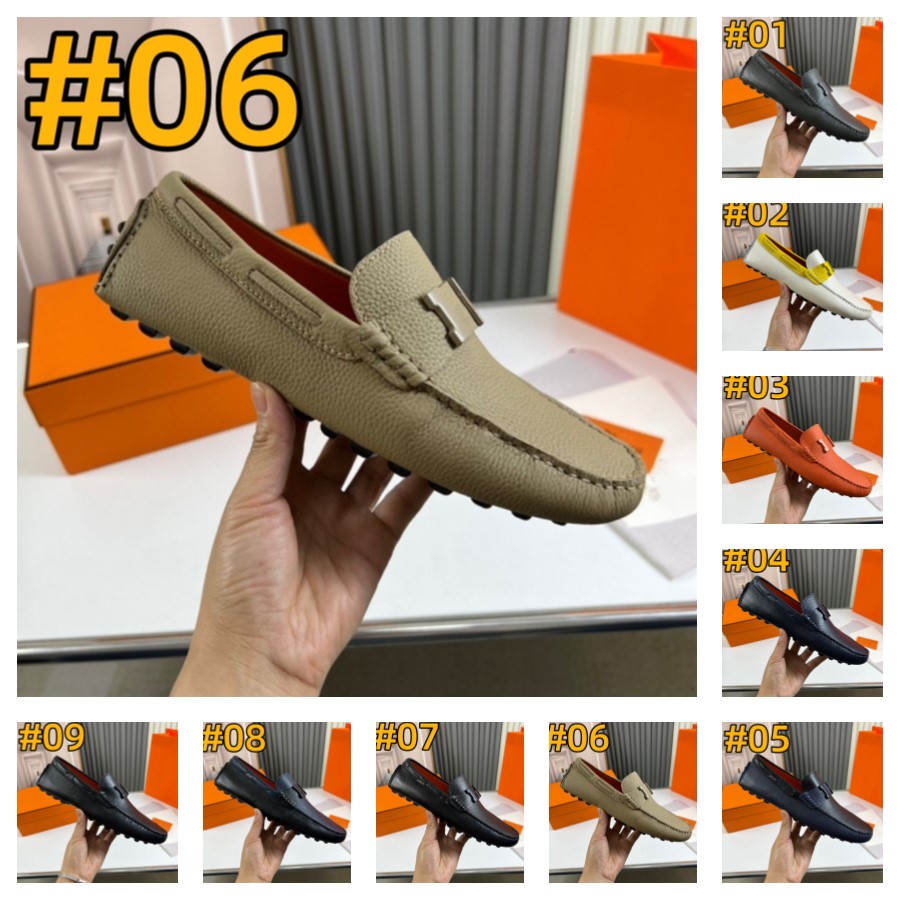 #06

#01

#02

#03

#04

#09

#08

#07

#06

#05