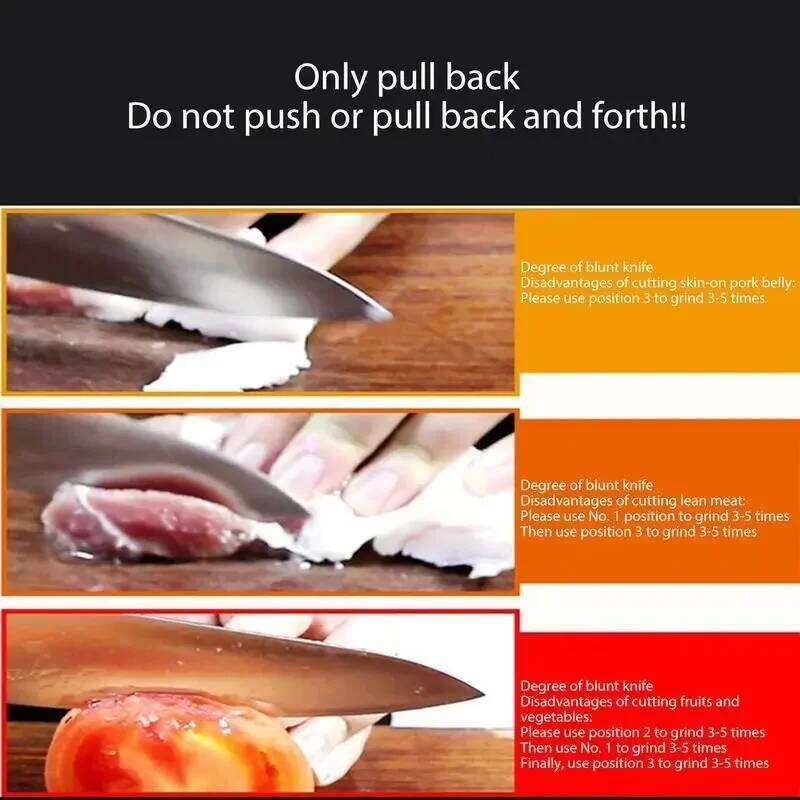 Only pull back
Do not push or pull back and forth!!

Degree of blunt knife
Disadvantages of cutting skin-on pork belly:
Please use position 3 to grind 3-5 times

Degree of blunt knife
Disadvantages of cutting lean meat:
Please use No. 1 position to grind 3-5 times
Then use position 3 to grind 3-5 times

Degree of blunt knife
Disadvantages of cutting fruits and vegetables:
Please use position 2 to grind 3-5 times
Then use No. 1 to grind 3-5 times
Finally, use position 3 to grind 3-5 times