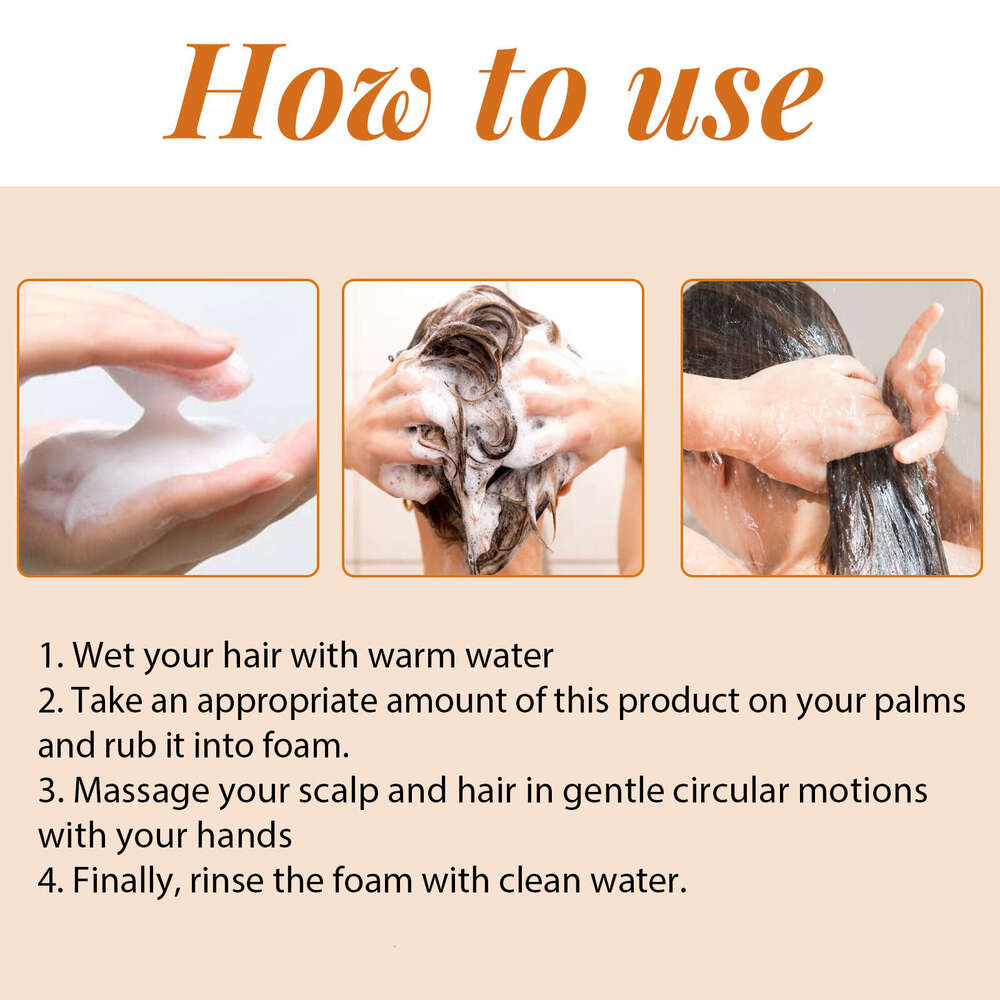 How to use

1. Wet your hair with warm water
2. Take an appropriate amount of this product on your palms and rub it into foam.
3. Massage your scalp and hair in gentle circular motions with your hands
4. Finally, rinse the foam with clean water.