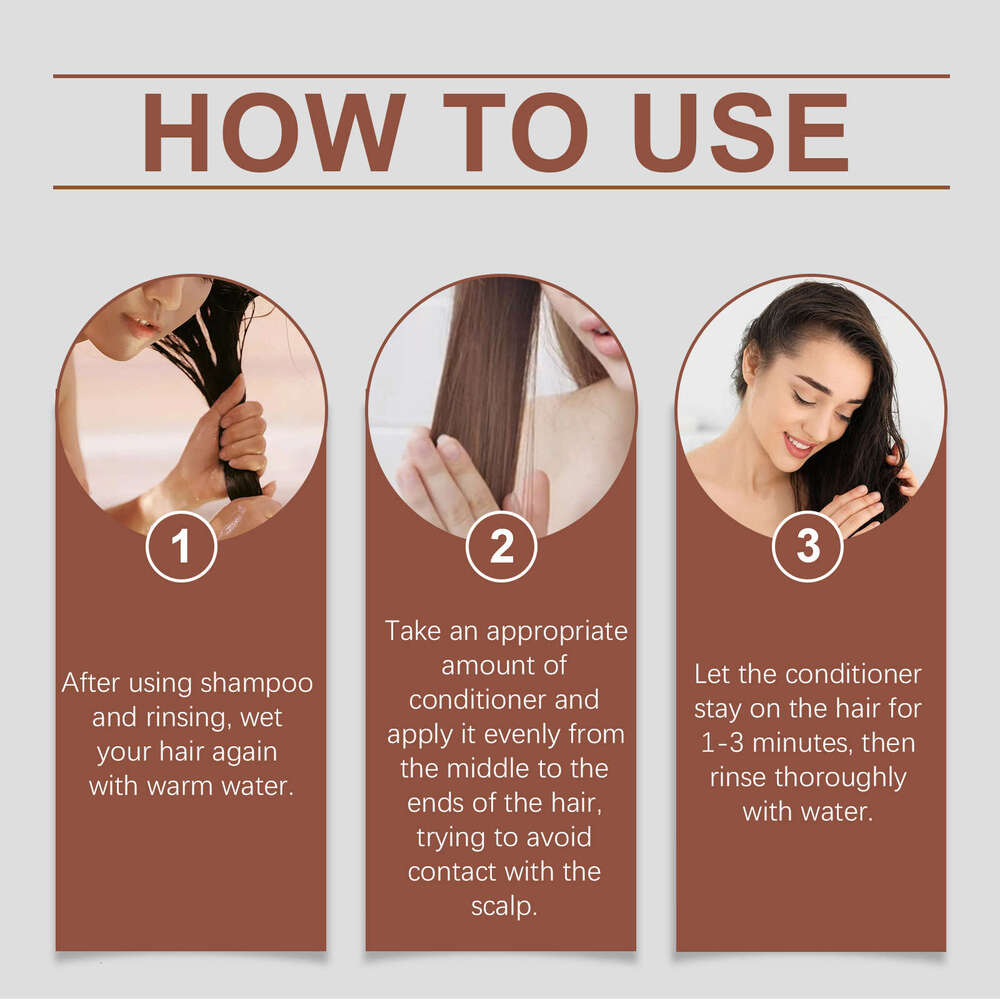 HOW TO USE

1

After using shampoo and rinsing, wet your hair again with warm water.

2

Take an appropriate amount of conditioner and apply it evenly from the middle to the ends of the hair, trying to avoid contact with the scalp.

3

Let the conditioner stay on the hair for 1-3 minutes, then rinse thoroughly with water.