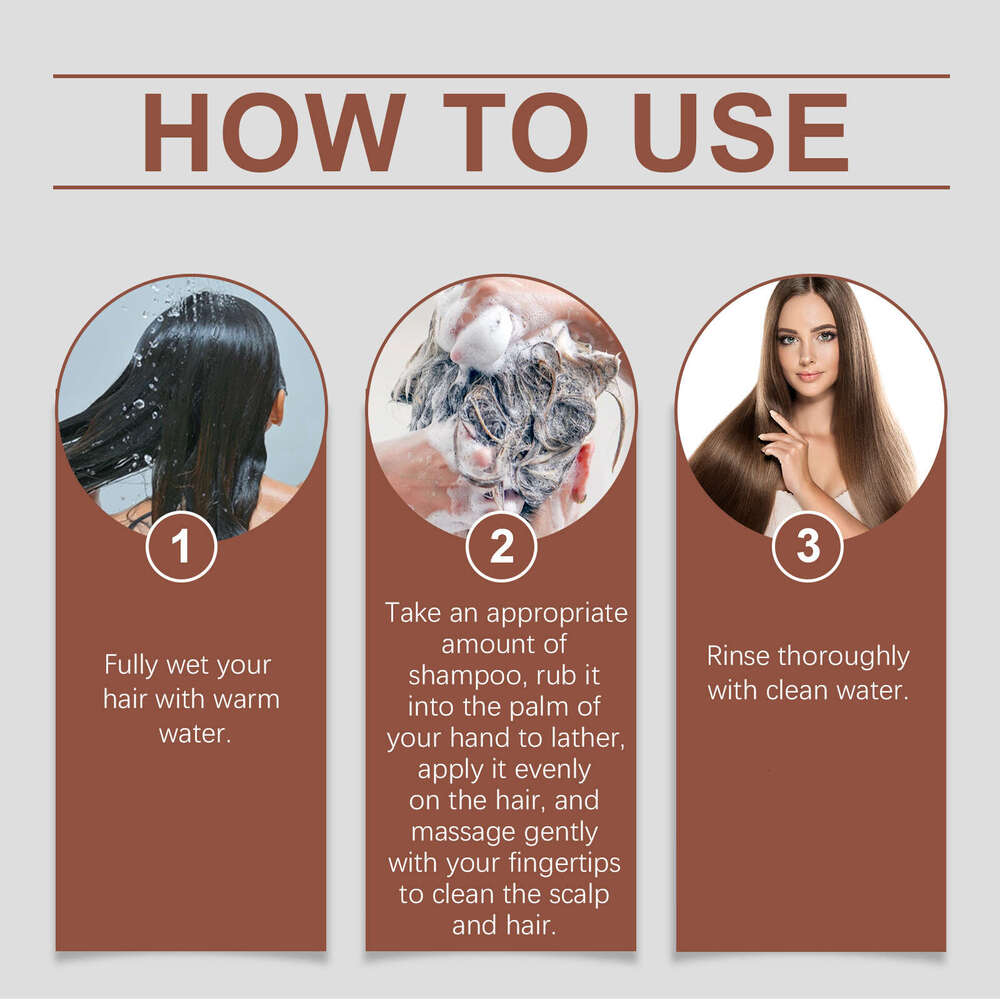 HOW TO USE

1

Fully wet your hair with warm water.

2

Take an appropriate amount of shampoo, rub it into the palm of your hand to lather, apply it evenly on the hair, and massage gently with your fingertips to clean the scalp and hair.

3

Rinse thoroughly with clean water.