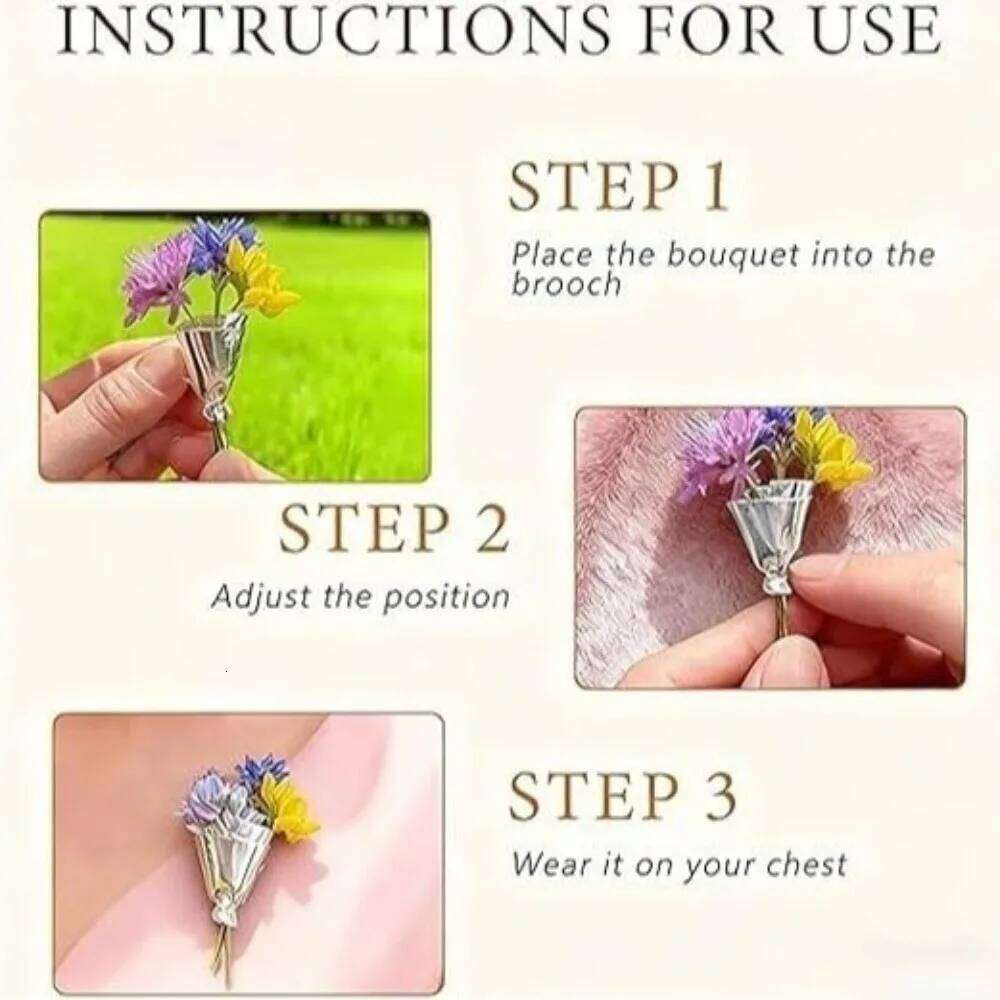 INSTRUCTIONS FOR USE

STEP 1

Place the bouquet into the brooch

STEP 2

Adjust the position

STEP 3

Wear it on your chest