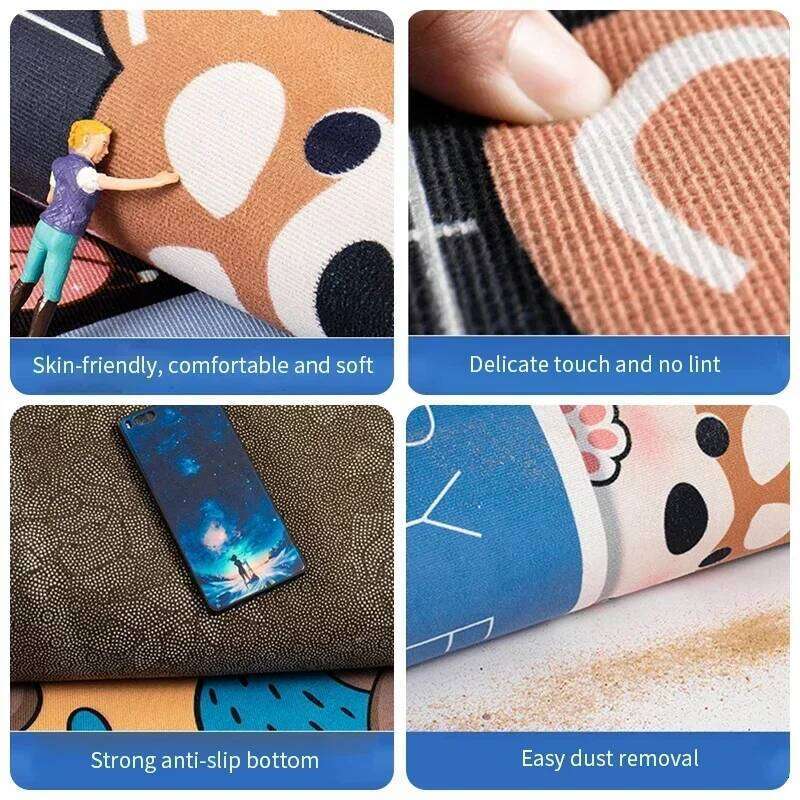 Skin-friendly, comfortable and soft

Delicate touch and no lint

Strong anti-slip bottom

Easy dust removal