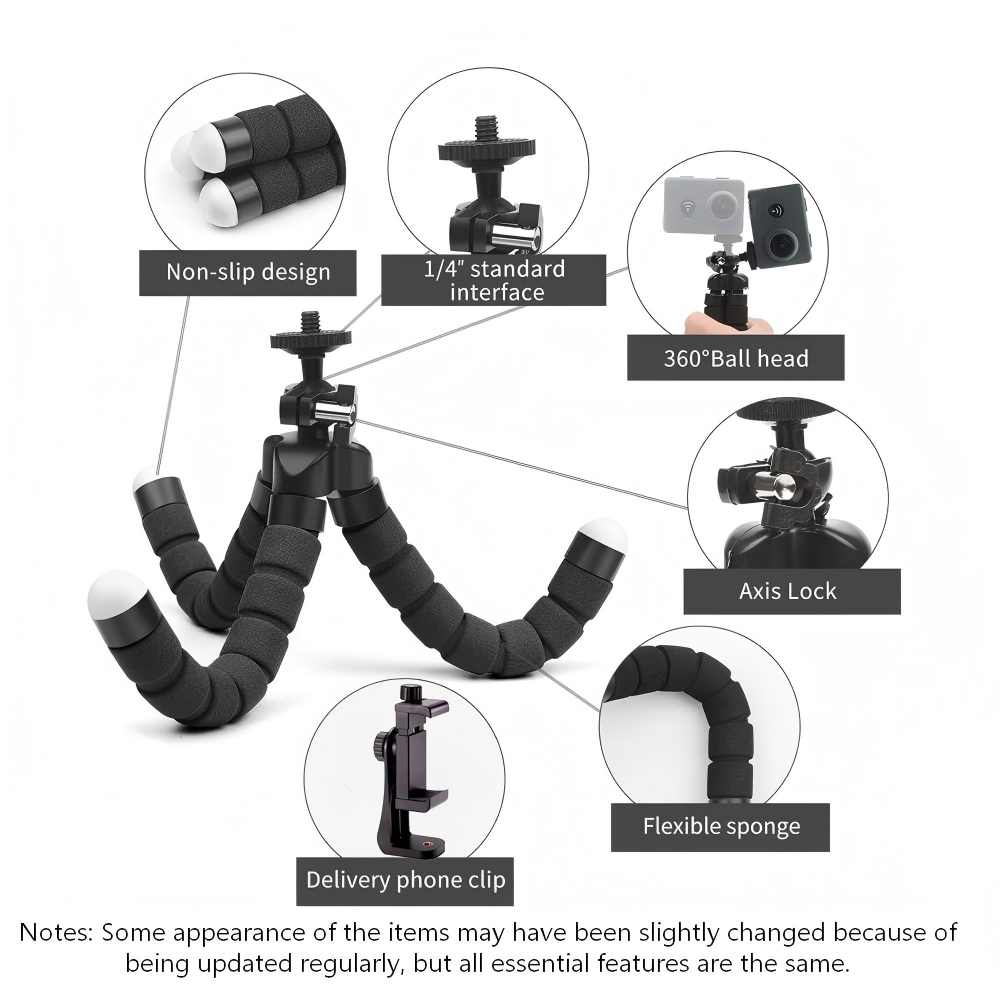 Non-slip design

1/4" standard interface

360°Ball head

Axis Lock

Flexible sponge

Delivery phone clip

Notes: Some appearance of the items may have been slightly changed because of being updated regularly, but all essential features are the same.