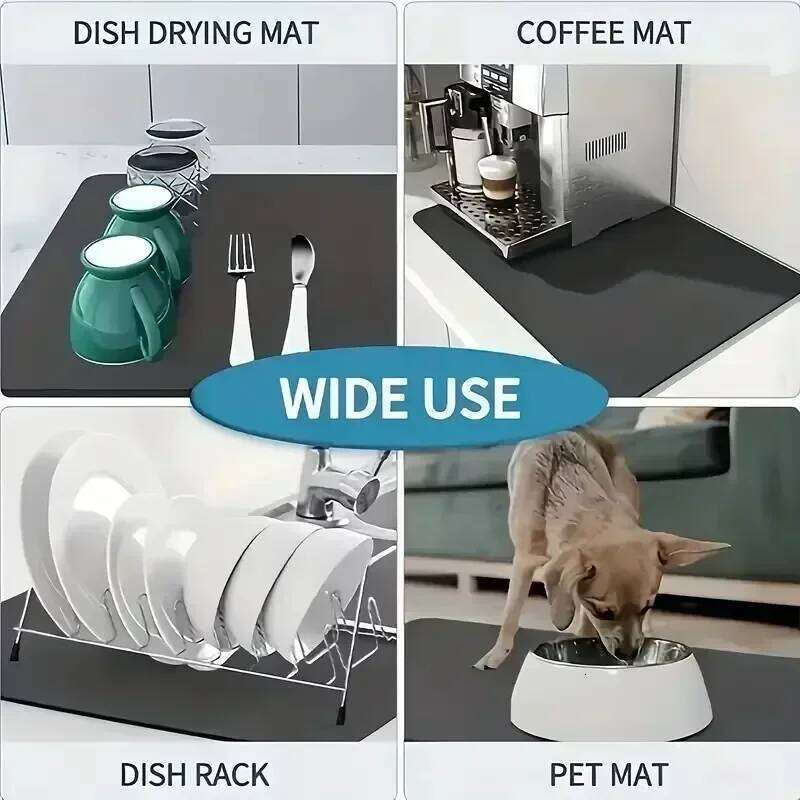 DISH DRYING MAT

COFFEE MAT

WIDE USE

DISH RACK

PET MAT