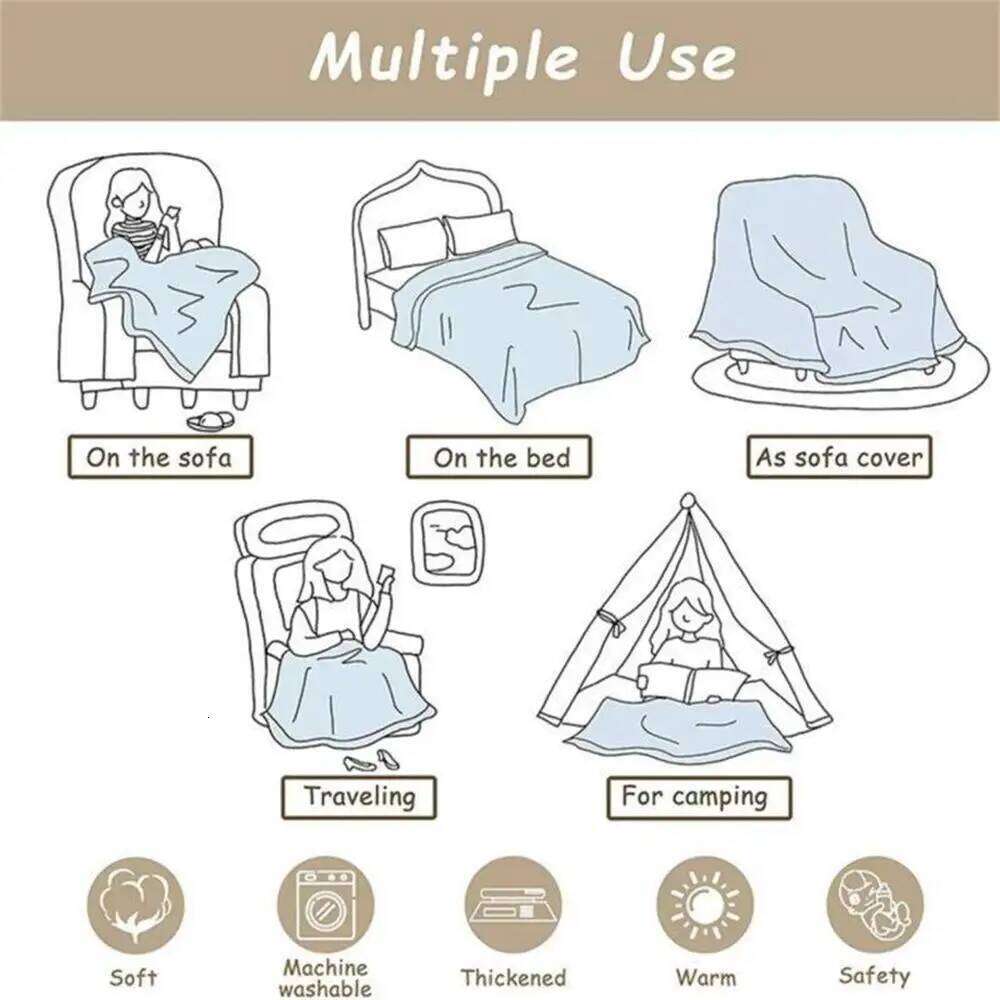 Multiple Use

On the sofa

On the bed

As sofa cover

Traveling

For camping

Soft

Machine washable

Thickened

Warm

Safety