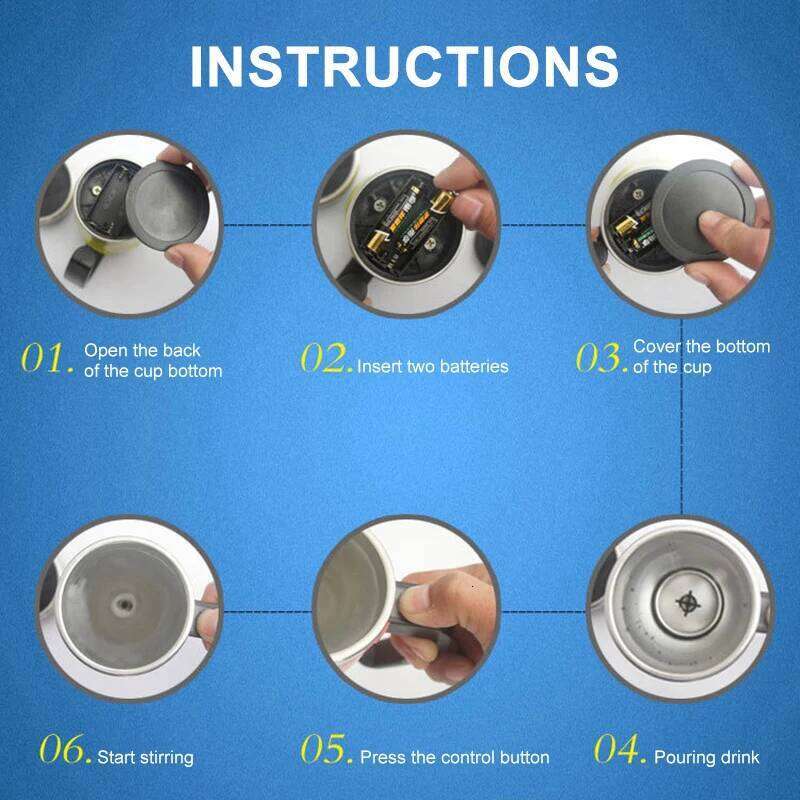 INSTRUCTIONS

01. Open the back of the cup bottom

02. Insert two batteries

03. Cover the bottom of the cup

06. Start stirring

05. Press the control button

04. Pouring drink