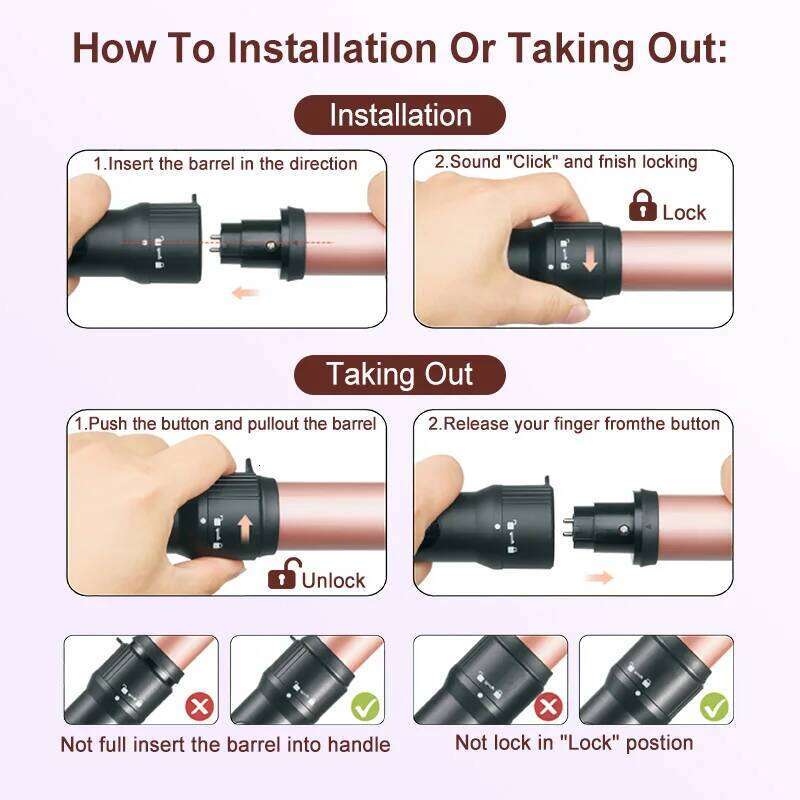 How To Installation Or Taking Out:

Installation

1.Insert the barrel in the direction

2.Sound "Click" and fnish locking

Lock

Taking Out

1.Push the button and pullout the barrel

Unlock

2.Release your finger fromthe button

Not full insert the barrel into handle

Not lock in "Lock" postion