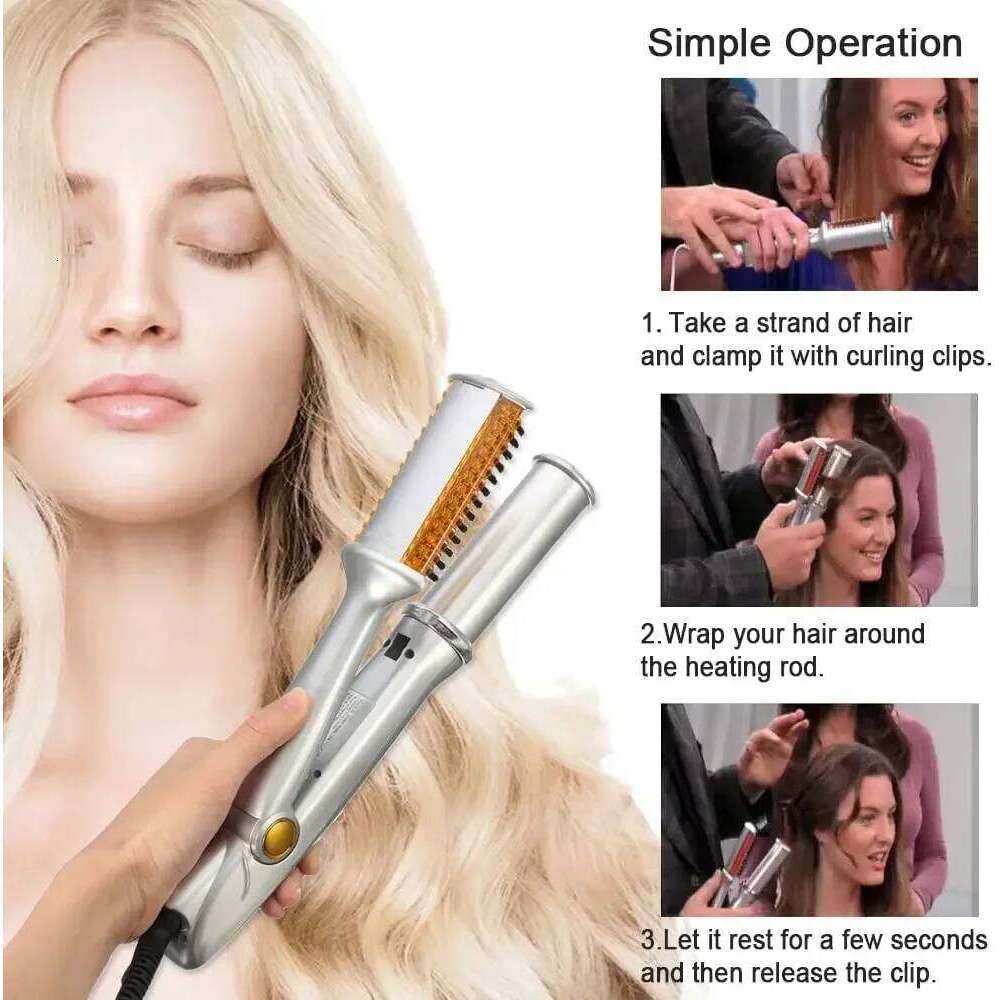 Simple Operation

1. Take a strand of hair and clamp it with curling clips.

2.Wrap your hair around the heating rod.

3.Let it rest for a few seconds and then release the clip.