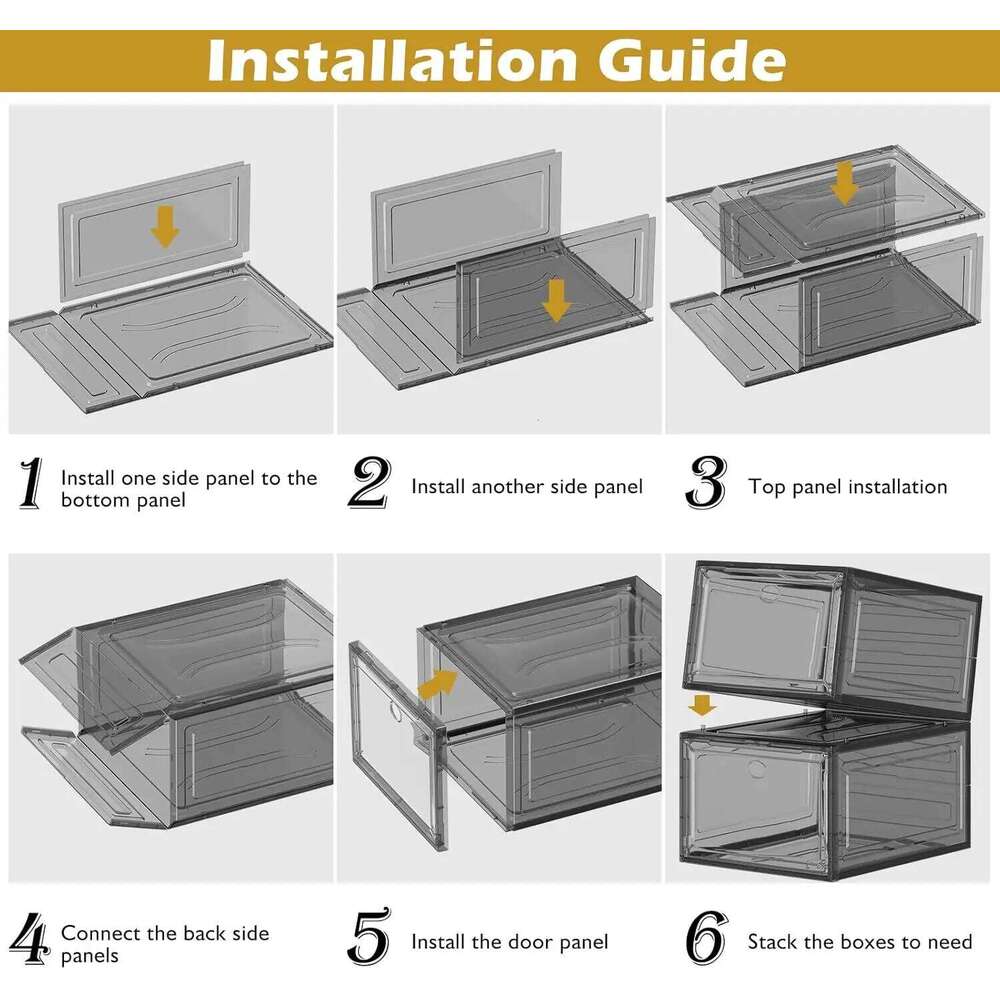 Installation Guide

1 Install one side panel to the bottom panel

2 Install another side panel

3 Top panel installation

4 Connect the back side panels

5 Install the door panel

6 Stack the boxes to need