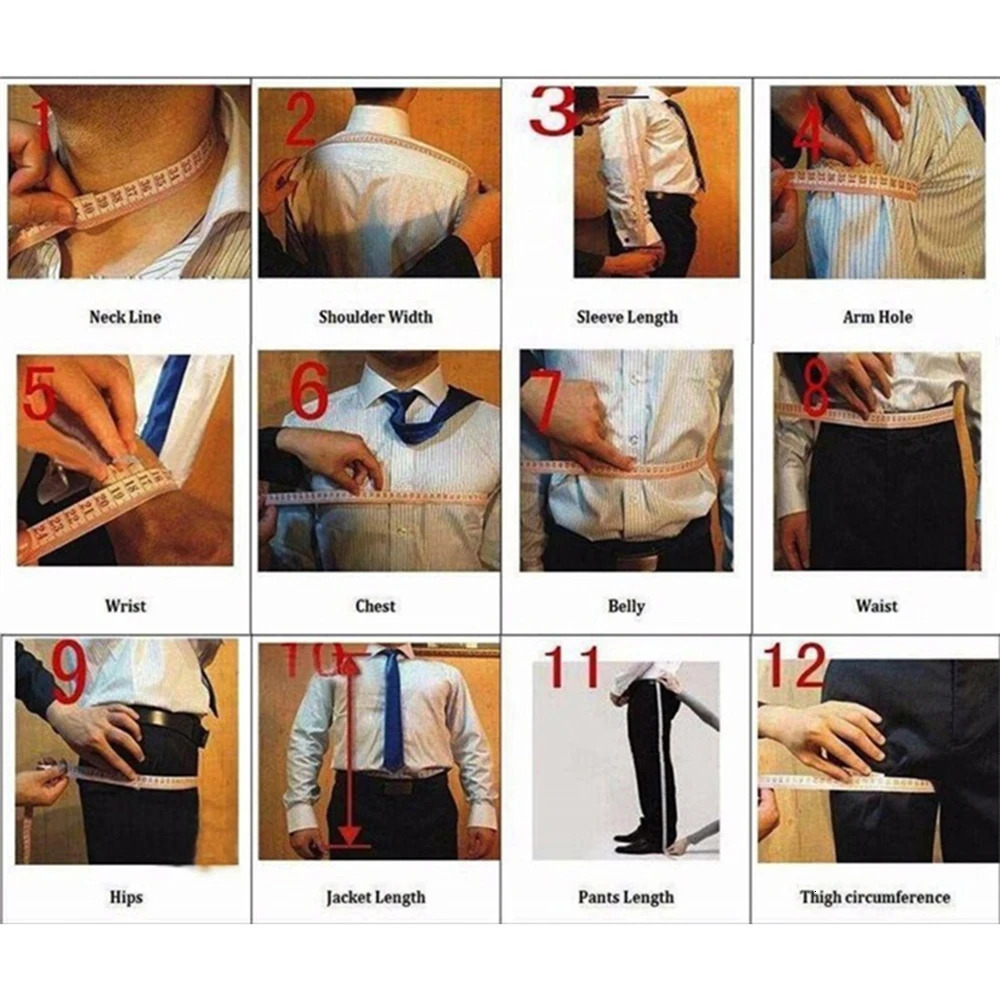 1
Neck Line

2
Shoulder Width

3
Sleeve Length

4
Arm Hole

5
Wrist

6
Chest

7
Belly

8
Waist

9
Hips

10
Jacket Length

11
Pants Length

12
Thigh circumference