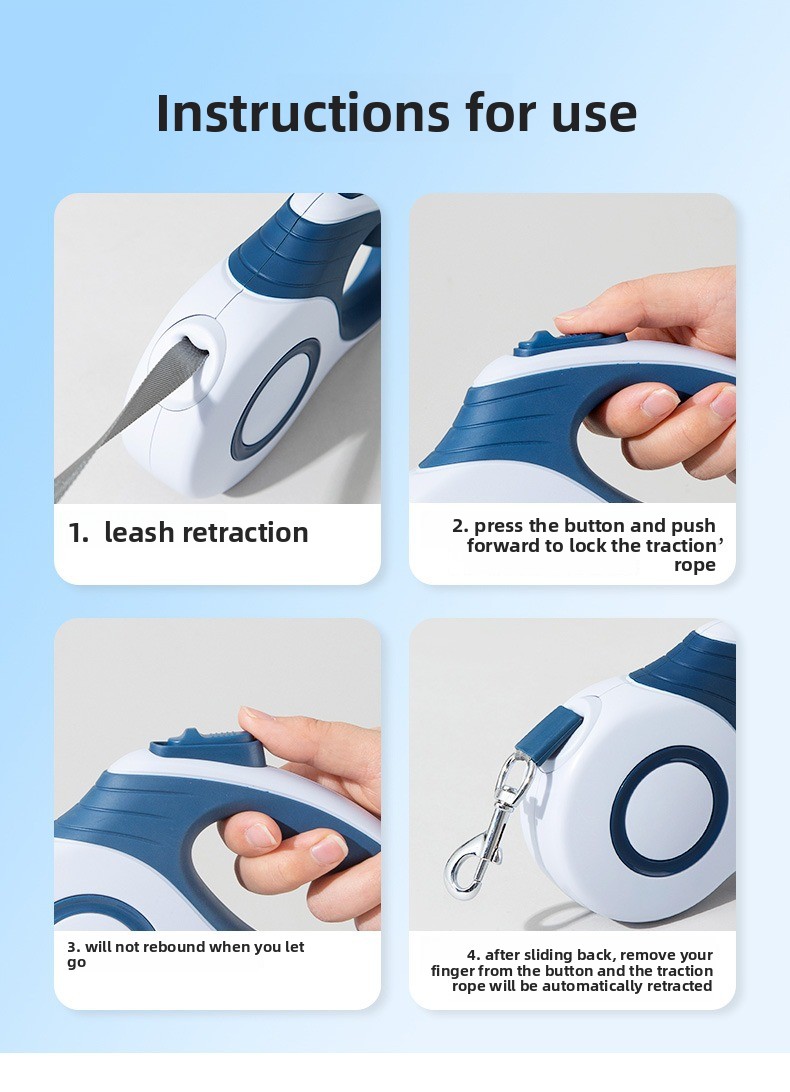 Instructions for use

1. leash retraction

2. press the button and push forward to lock the traction' rope

3. will not rebound when you let go

4. after sliding back, remove your finger from the button and the traction rope will be automatically retracted