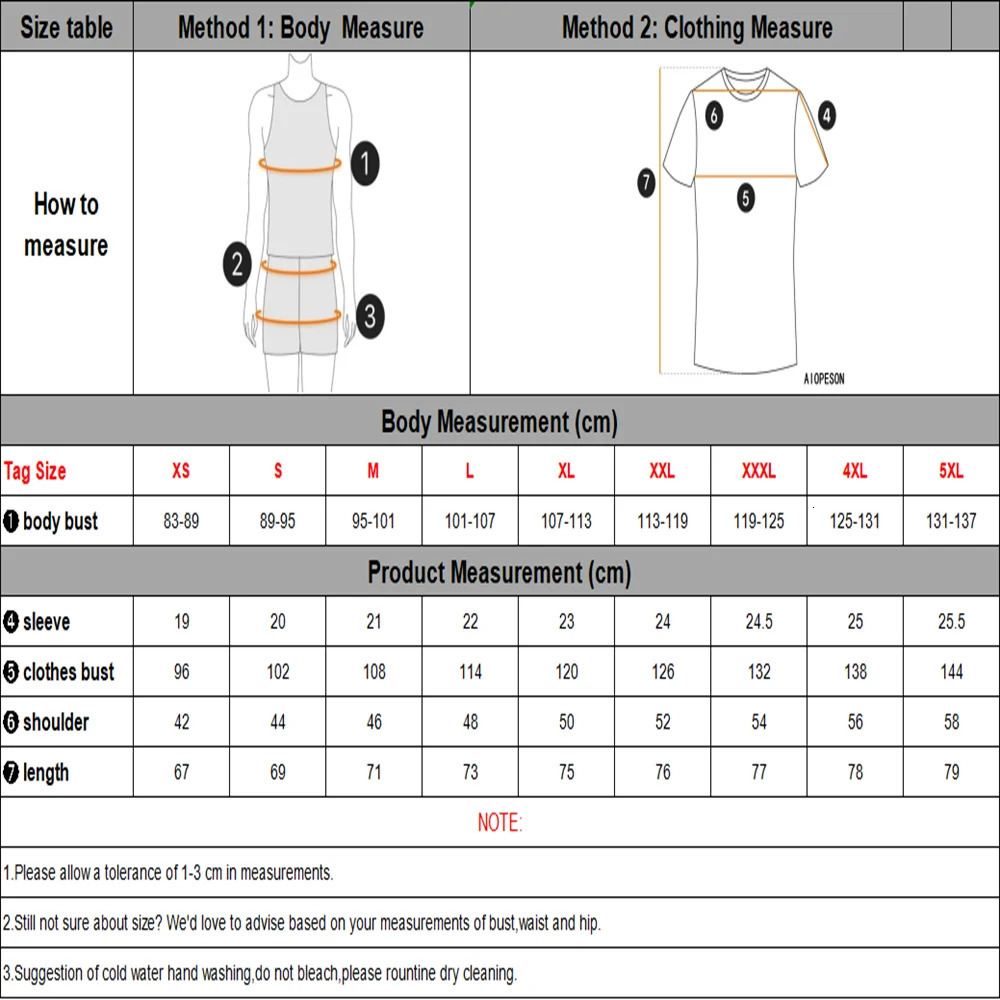 | Size table | Method 1: Body Measure | Method 2: Clothing Measure |
|---|---|---|
| How to measure | 1 2 3 | 6 4 7 5 AIOPESON |

Body Measurement (cm)

| Tag Size | XS | S | M | L | XL | XXL | XXXL | 4XL | 5XL |
|---|---|---|---|---|---|---|---|---|---|
| ❶ body bust | 83-89 | 89-95 | 95-101 | 101-107 | 107-113 | 113-119 | 119-125 | 125-131 | 131-137 |

Product Measurement (cm)

| | | | | | | | | | |
|---|---|---|---|---|---|---|---|---|---|
| ❹ sleeve | 19 | 20 | 21 | 22 | 23 | 24 | 24.5 | 25 | 25.5 |
| ❺ clothes bust | 96 | 102 | 108 | 114 | 120 | 126 | 132 | 138 | 144 |
| ❻ shoulder | 42 | 44 | 46 | 48 | 50 | 52 | 54 | 56 | 58 |
| ❼ length | 67 | 69 | 71 | 73 | 75 | 76 | 77 | 78 | 79 |

NOTE:

1.Please allow a tolerance of 1-3 cm in measurements.

2.Still not sure about size? We'd love to advise based on your measurements of bust,waist and hip.

3.Suggestion of cold water hand washing,do not bleach,please rountine dry cleaning.