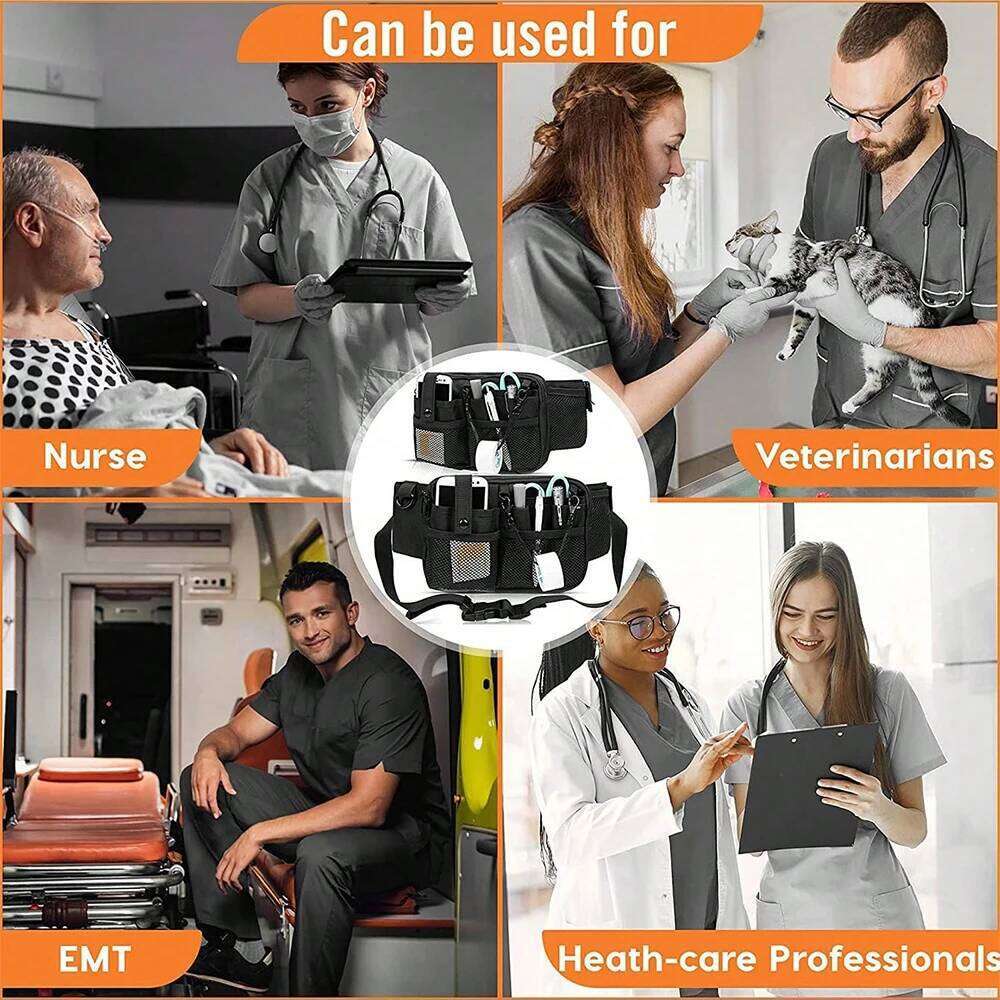 Can be used for

Nurse

Veterinarians

EMT

Heath-care Professionals