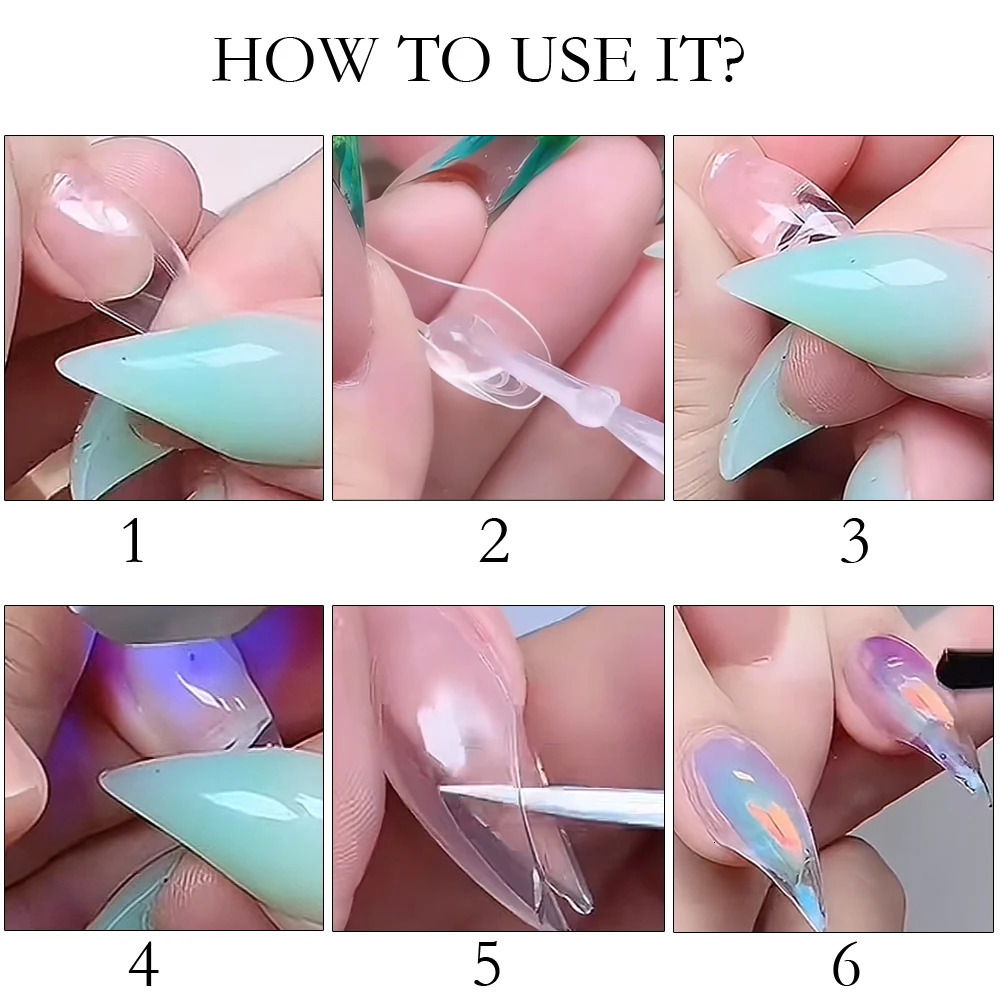 HOW TO USE IT?

1

2

3

4

5

6