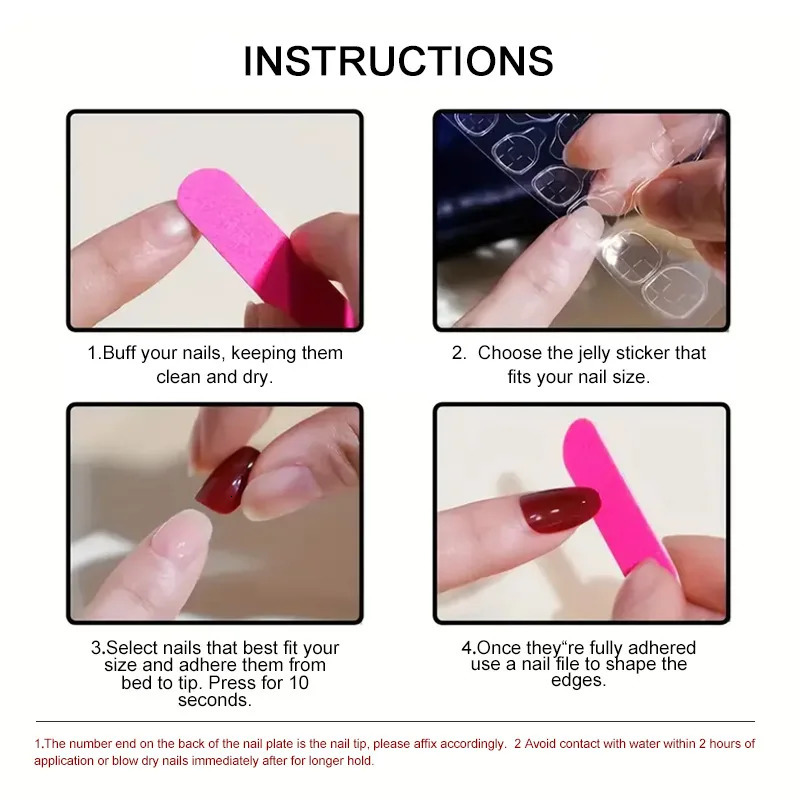 INSTRUCTIONS

1.Buff your nails, keeping them clean and dry.

2. Choose the jelly sticker that fits your nail size.

3.Select nails that best fit your size and adhere them from bed to tip. Press for 10 seconds.

4.Once they"re fully adhered use a nail file to shape the edges.

1.The number end on the back of the nail plate is the nail tip, please affix accordingly. 2 Avoid contact with water within 2 hours of application or blow dry nails immediately after for longer hold.