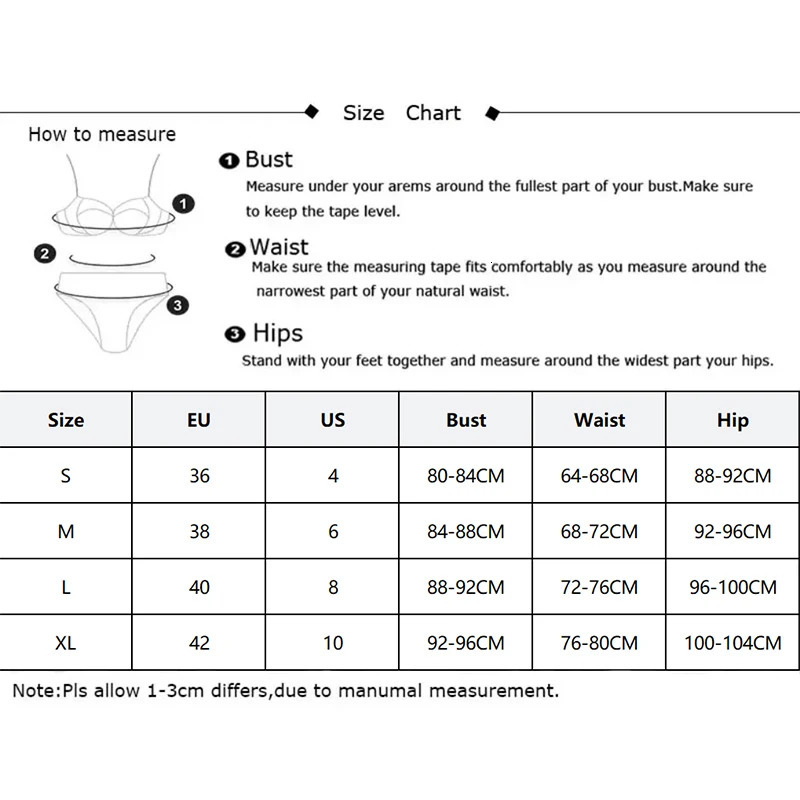 Size Chart

How to measure

1 2 3

❶ Bust
Measure under your arems around the fullest part of your bust.Make sure to keep the tape level.

❷ Waist
Make sure the measuring tape fits comfortably as you measure around the narrowest part of your natural waist.

❸ Hips
Stand with your feet together and measure around the widest part your hips.

| Size | EU | US | Bust | Waist | Hip |
|---|---|---|---|---|---|
| S | 36 | 4 | 80-84CM | 64-68CM | 88-92CM |
| M | 38 | 6 | 84-88CM | 68-72CM | 92-96CM |
| L | 40 | 8 | 88-92CM | 72-76CM | 96-100CM |
| XL | 42 | 10 | 92-96CM | 76-80CM | 100-104CM |

Note:Pls allow 1-3cm differs,due to manumal measurement.