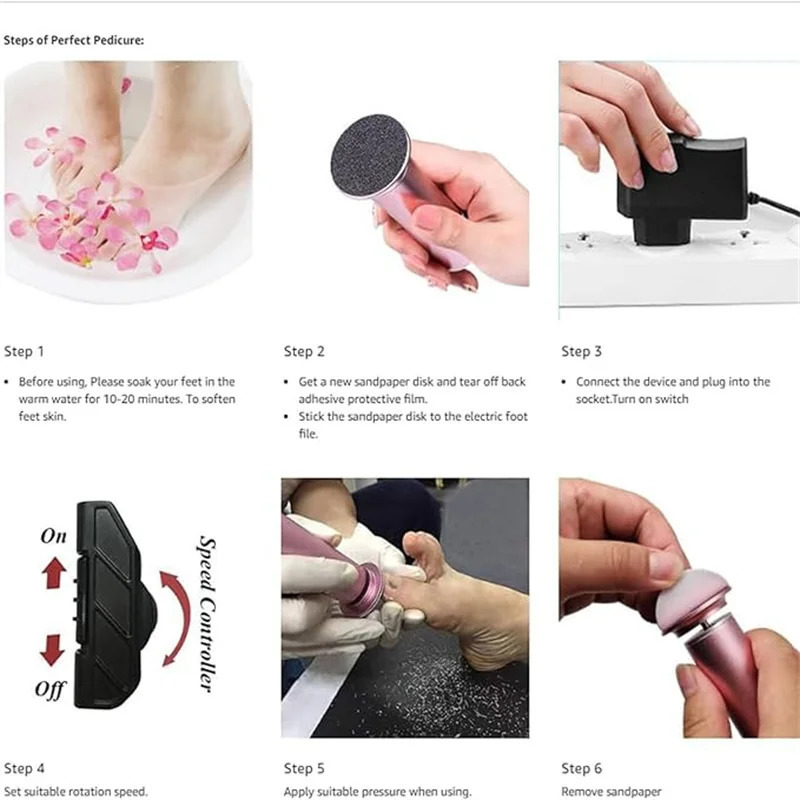 Steps of Perfect Pedicure:

Step 1

• Before using, Please soak your feet in the warm water for 10-20 minutes. To soften feet skin.

Step 2

• Get a new sandpaper disk and tear off back adhesive protective film.
• Stick the sandpaper disk to the electric foot file.

Step 3

• Connect the device and plug into the socket.Turn on switch

On

Off

Speed Controller

Step 4

Set suitable rotation speed.

Step 5

Apply suitable pressure when using.

Step 6

Remove sandpaper