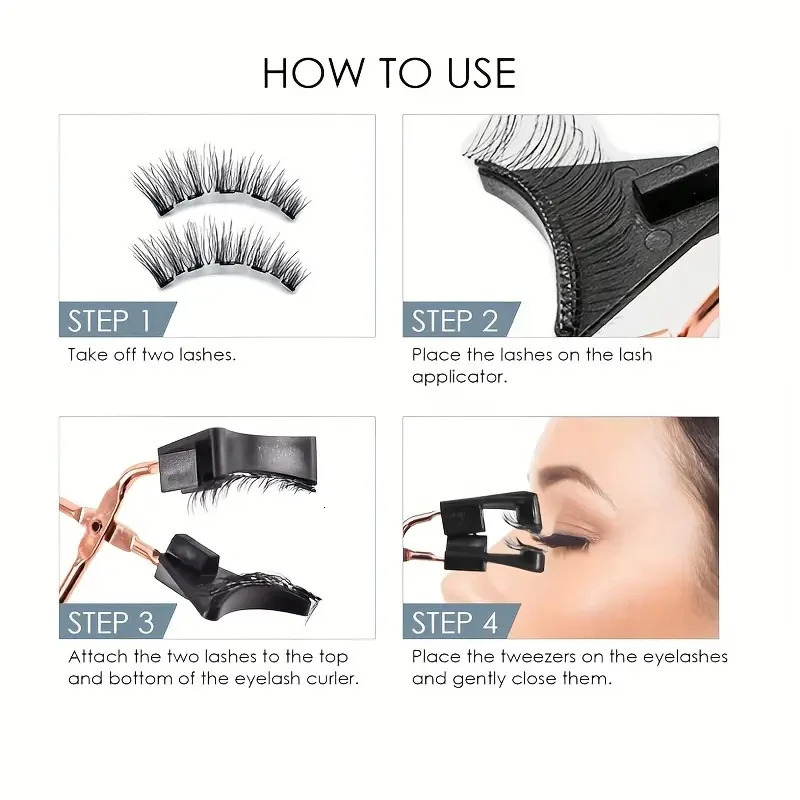 HOW TO USE

STEP 1
Take off two lashes.

STEP 2
Place the lashes on the lash applicator.

STEP 3
Attach the two lashes to the top and bottom of the eyelash curler.

STEP 4
Place the tweezers on the eyelashes and gently close them.