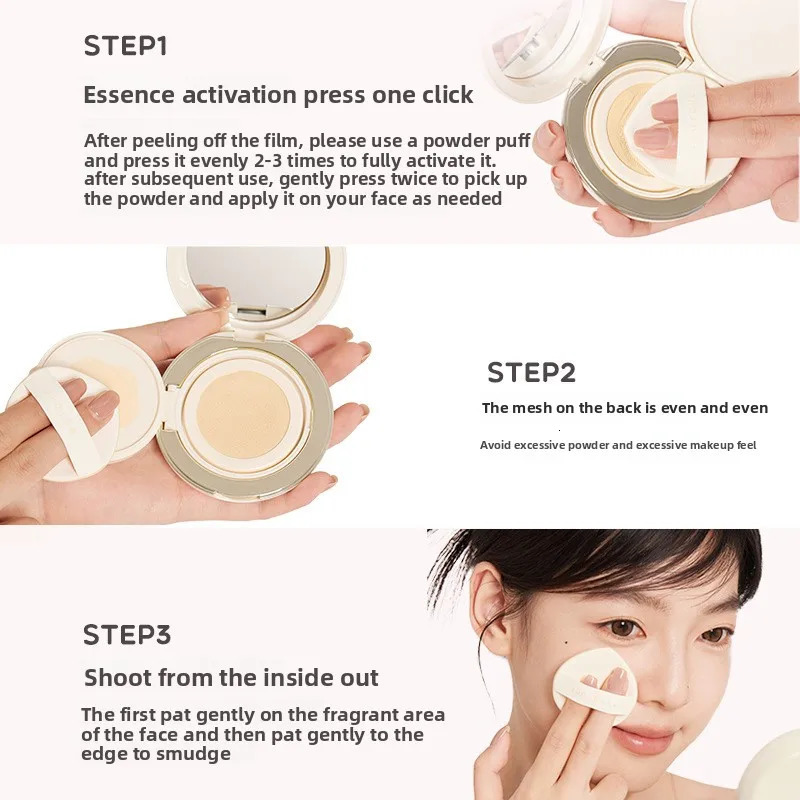 STEP1

Essence activation press one click

After peeling off the film, please use a powder puff and press it evenly 2-3 times to fully activate it. after subsequent use, gently press twice to pick up the powder and apply it on your face as needed

STEP2

The mesh on the back is even and even

Avoid excessive powder and excessive makeup feel

STEP3

Shoot from the inside out

The first pat gently on the fragrant area of the face and then pat gently to the edge to smudge