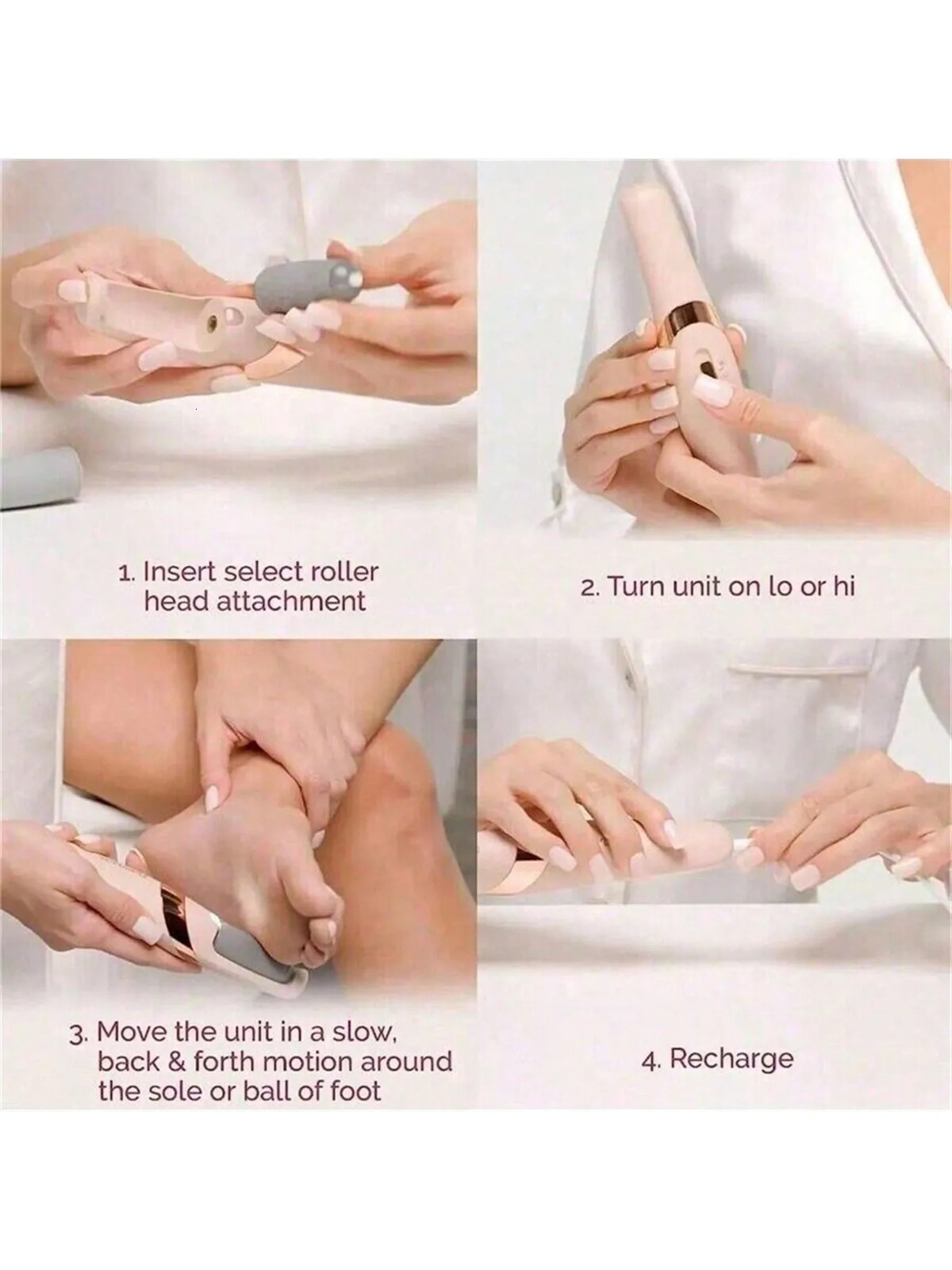 1. Insert select roller head attachment

2. Turn unit on lo or hi

3. Move the unit in a slow, back & forth motion around the sole or ball of foot

4. Recharge