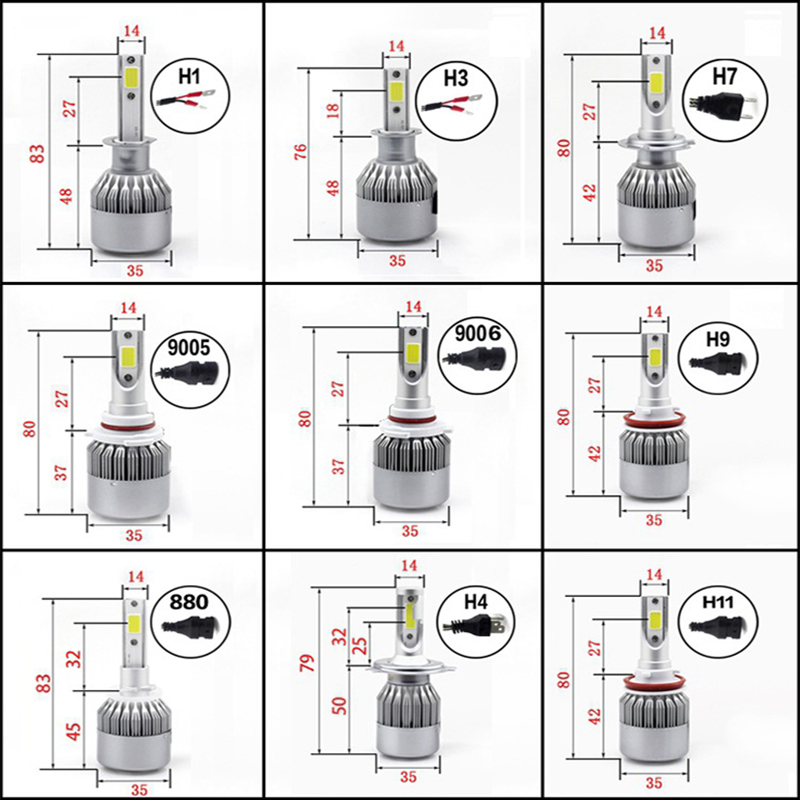 14
H1
83
27
48
35

14
H3
76
18
48
35

14
H7
80
27
42
35

14
9005
80
27
37
35

14
9006
80
27
37
35

14
H9
80
27
42
35

14
880
83
32
45
35

14
H4
79
32
25
50
35

14
H11
80
27
42
35