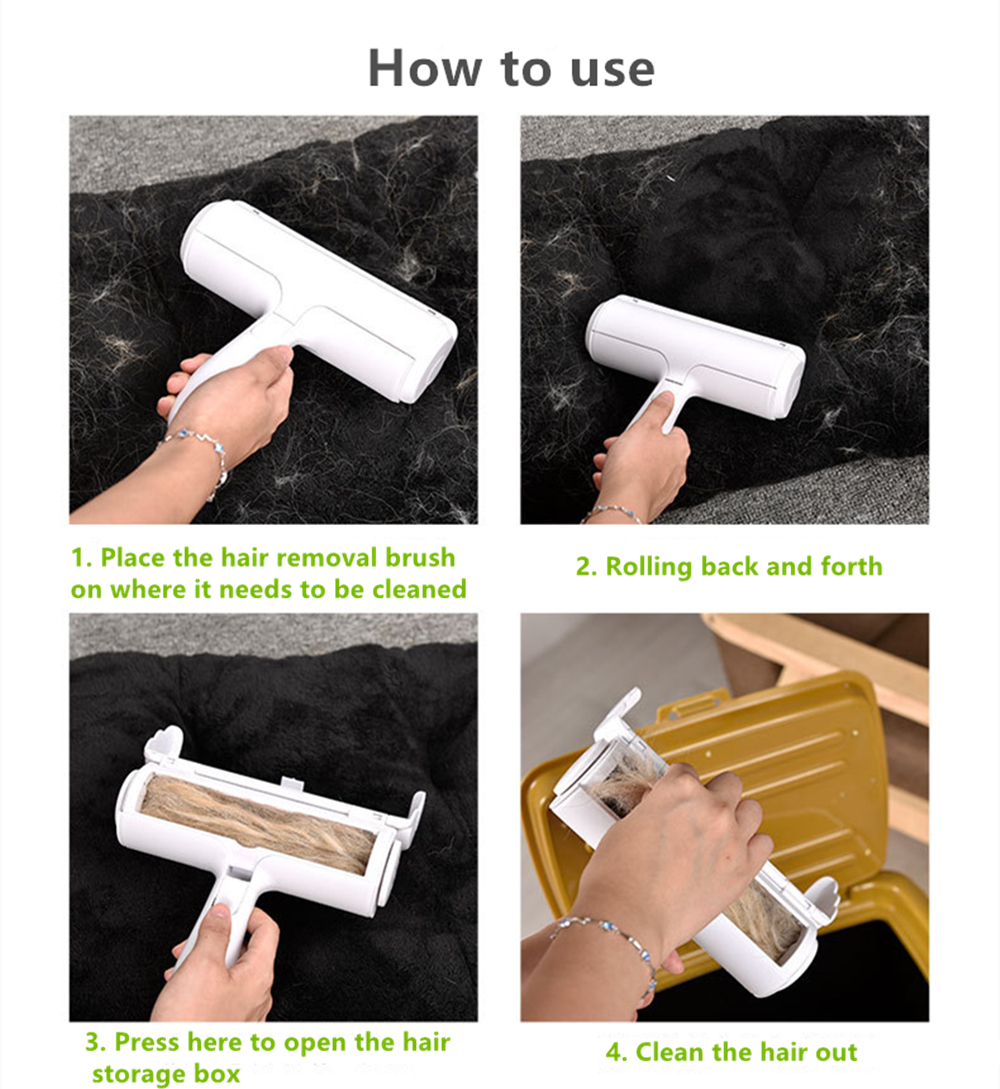 How to use

1. Place the hair removal brush on where it needs to be cleaned

2. Rolling back and forth

3. Press here to open the hair storage box

4. Clean the hair out