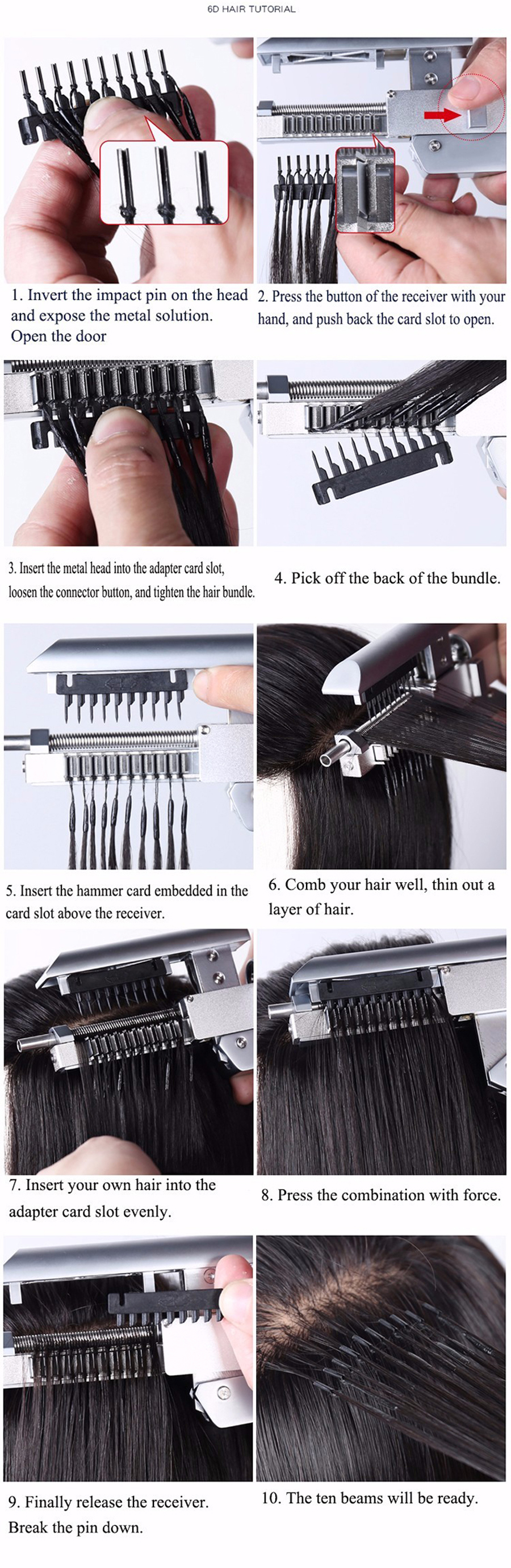 6D HAIR TUTORIAL

1. Invert the impact pin on the head and expose the metal solution. Open the door

2. Press the button of the receiver with your hand, and push back the card slot to open.

3. Insert the metal head into the adapter card slot, loosen the connector button, and tighten the hair bundle.

4. Pick off the back of the bundle.

5. Insert the hammer card embedded in the card slot above the receiver.

6. Comb your hair well, thin out a layer of hair.

7. Insert your own hair into the adapter card slot evenly.

8. Press the combination with force.

9. Finally release the receiver. Break the pin down.

10. The ten beams will be ready.