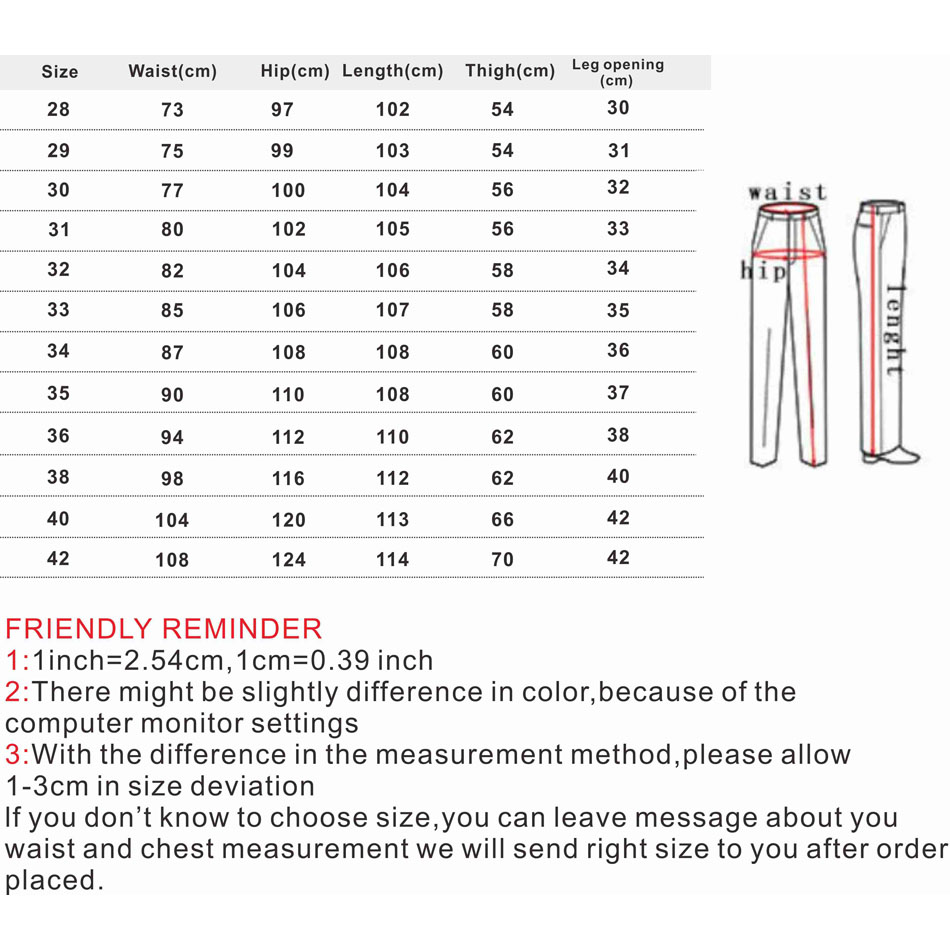 | Size | Waist(cm) | Hip(cm) | Length(cm) | Thigh(cm) | Leg opening (cm) |
|---|---|---|---|---|---|
| 28 | 73 | 97 | 102 | 54 | 30 |
| 29 | 75 | 99 | 103 | 54 | 31 |
| 30 | 77 | 100 | 104 | 56 | 32 |
| 31 | 80 | 102 | 105 | 56 | 33 |
| 32 | 82 | 104 | 106 | 58 | 34 |
| 33 | 85 | 106 | 107 | 58 | 35 |
| 34 | 87 | 108 | 108 | 60 | 36 |
| 35 | 90 | 110 | 108 | 60 | 37 |
| 36 | 94 | 112 | 110 | 62 | 38 |
| 38 | 98 | 116 | 112 | 62 | 40 |
| 40 | 104 | 120 | 113 | 66 | 42 |
| 42 | 108 | 124 | 114 | 70 | 42 |

waist
hip
lenght

FRIENDLY REMINDER
1:1inch=2.54cm,1cm=0.39 inch
2:There might be slightly difference in color,because of the computer monitor settings
3:With the difference in the measurement method,please allow 1-3cm in size deviation
If you don't know to choose size,you can leave message about you waist and chest measurement we will send right size to you after order placed.